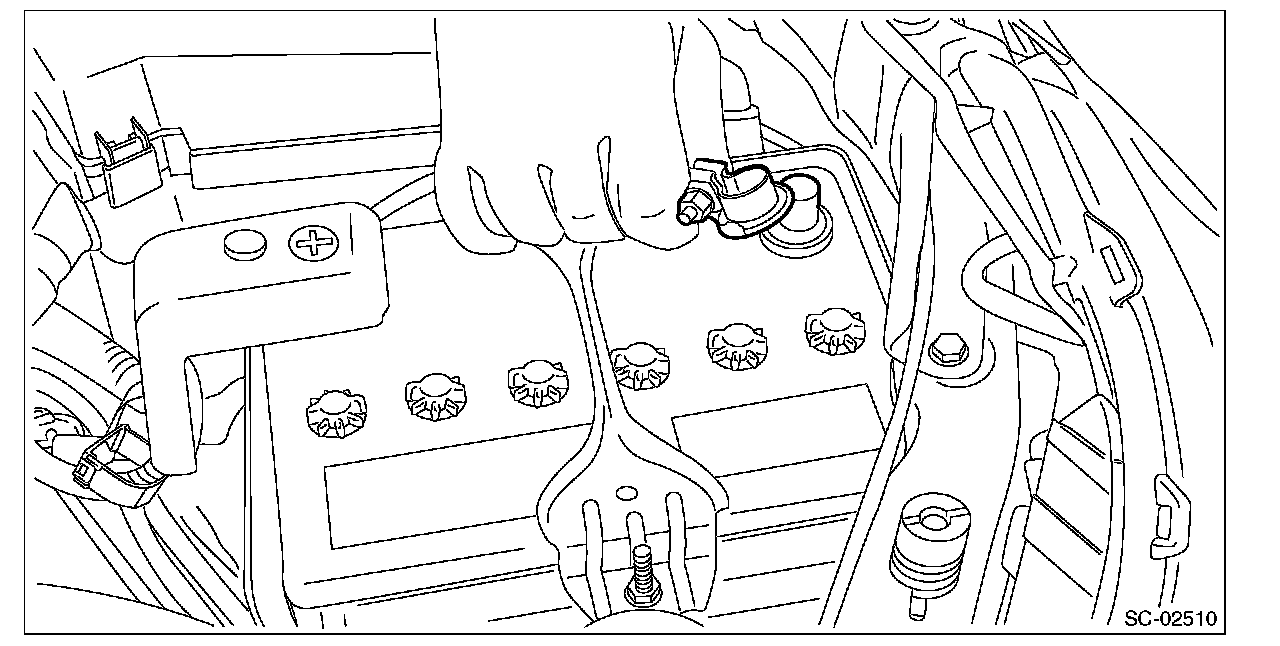 SC-02510