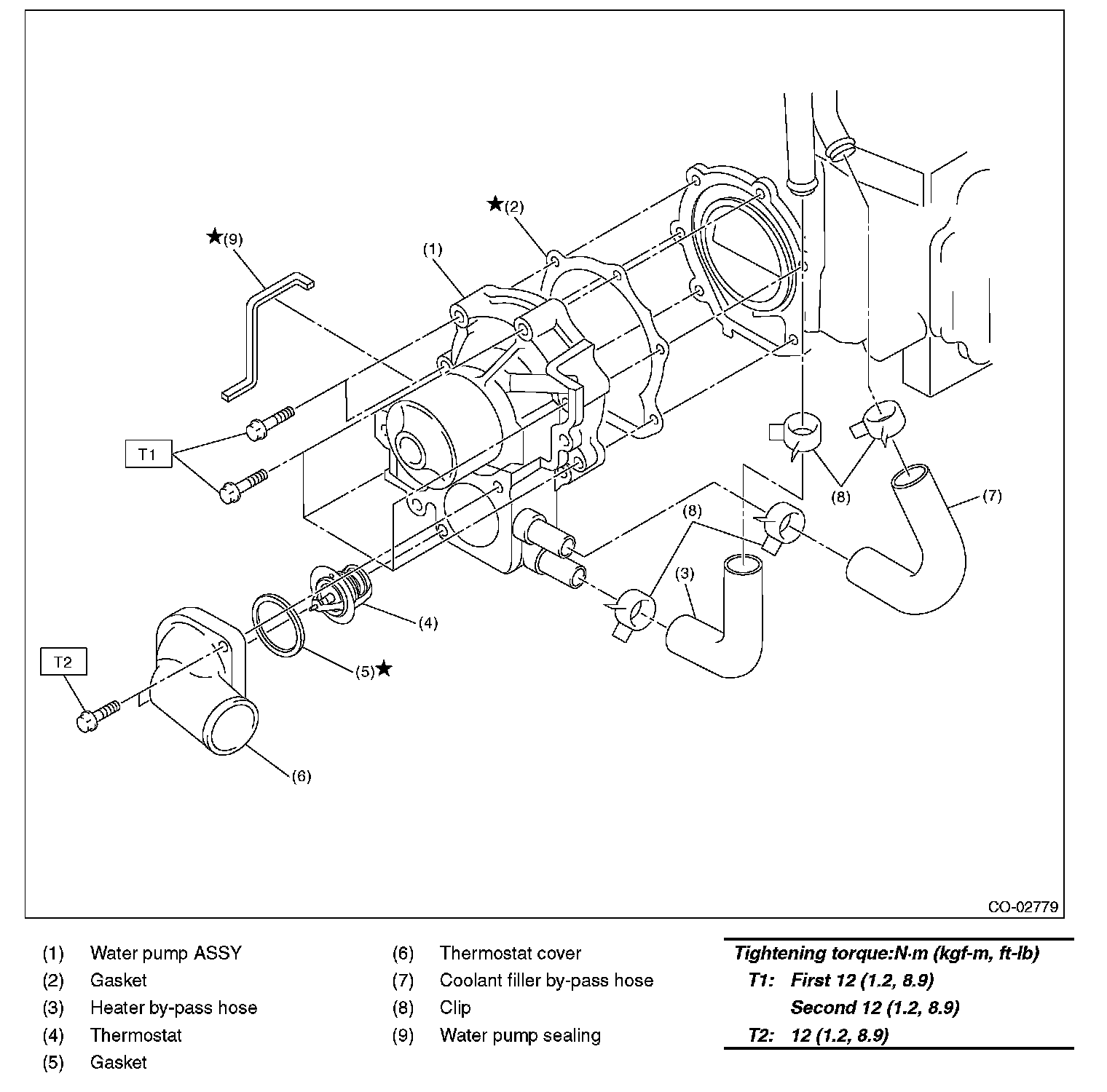 ★(2)

★(9)

(1)

T1

(8)

(7)

(8)

(3)

(4)

(5)★

T2

(6)

CO-02779

(1) Water pump ASSY
(2) Gasket
(3) Heater by-pass hose
(4) Thermostat
(5) Gasket

(6) Thermostat cover
(7) Coolant filler by-pass hose
(8) Clip
(9) Water pump sealing

Tightening torque:N·m (kgf-m, ft-lb)
T1: First 12 (1.2, 8.9)
Second 12 (1.2, 8.9)
T2: 12 (1.2, 8.9)