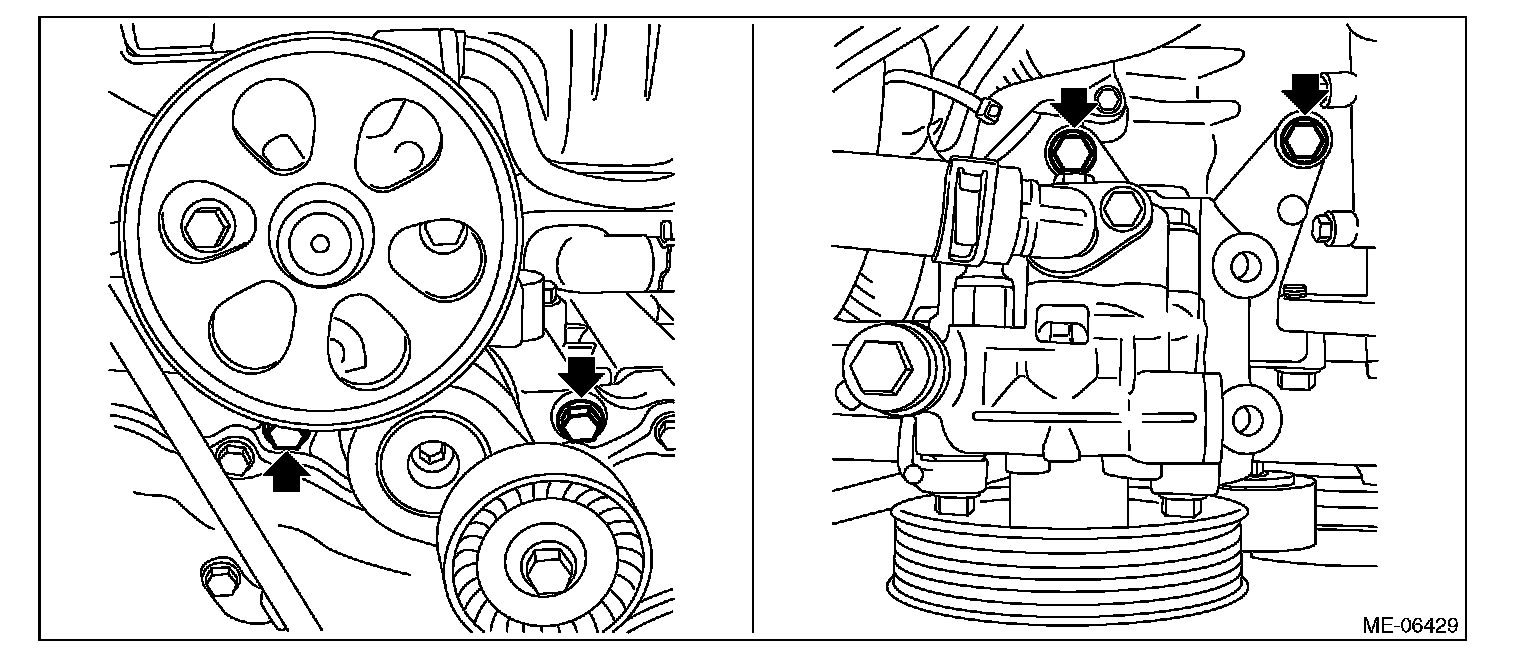 ME-06429