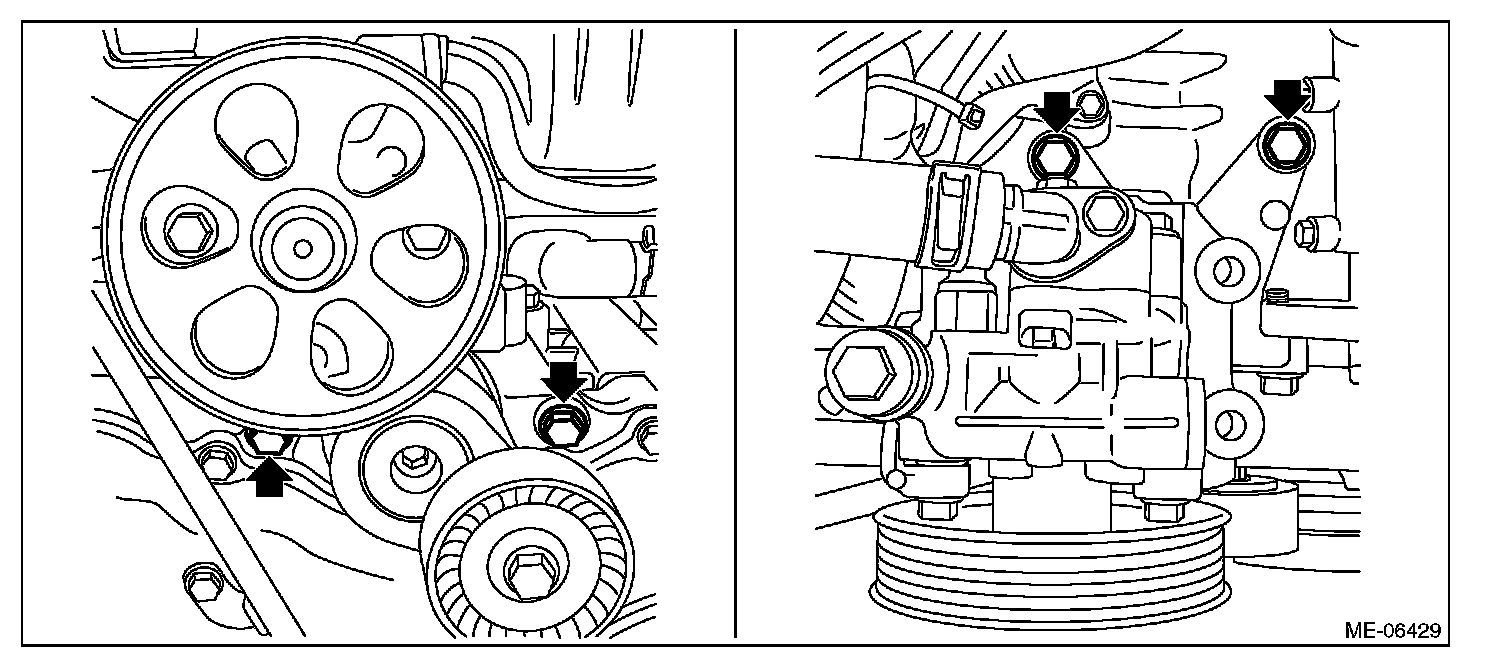 ME-06429