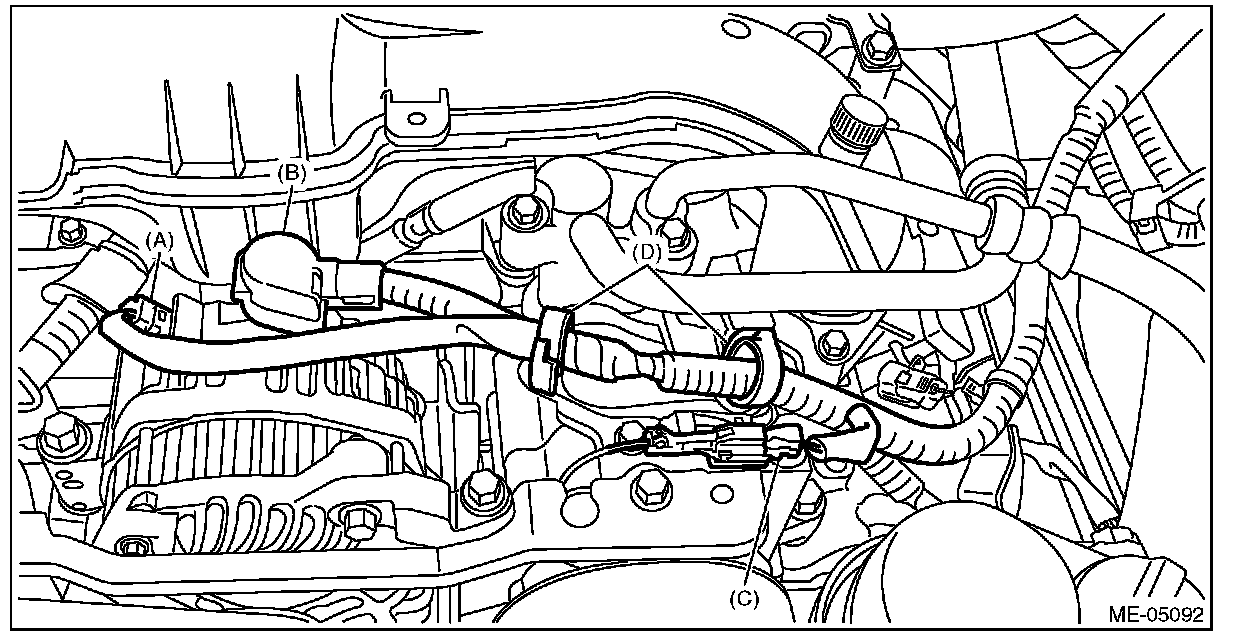 (B)
(A)
(D)
(C)
ME-05092