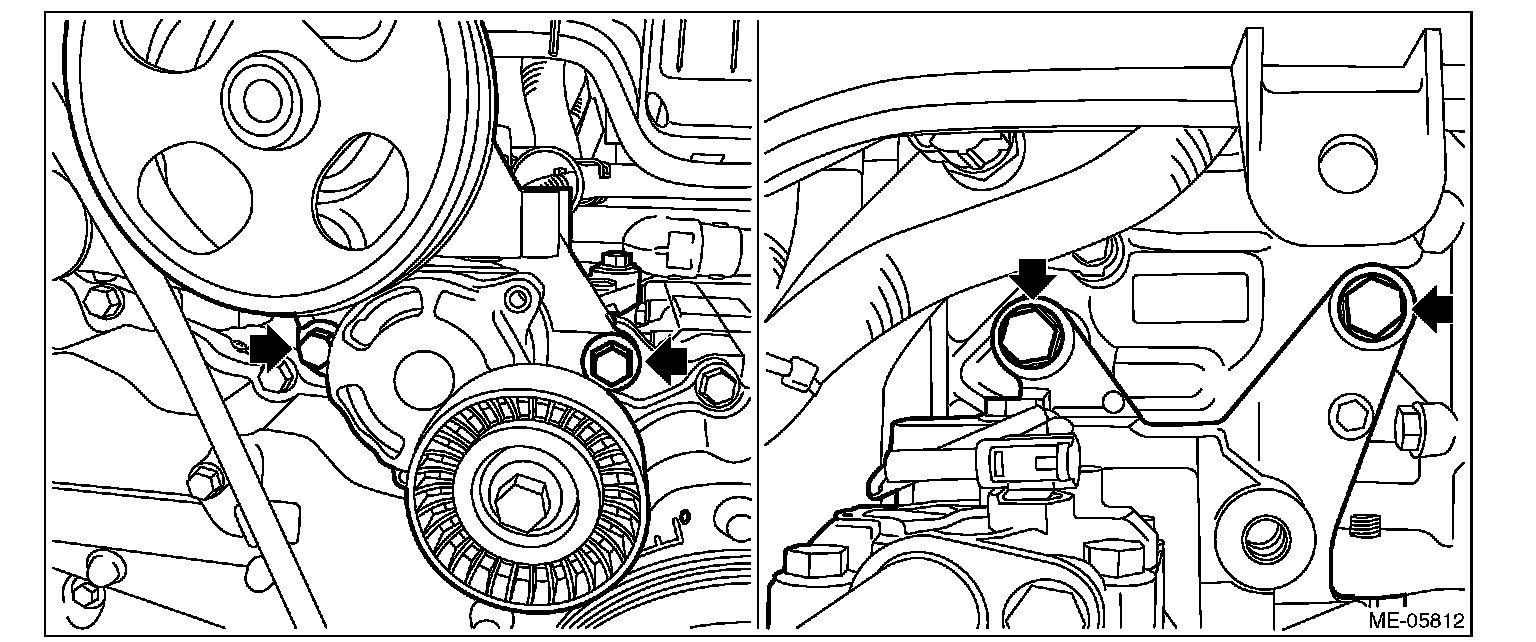 ME-05812