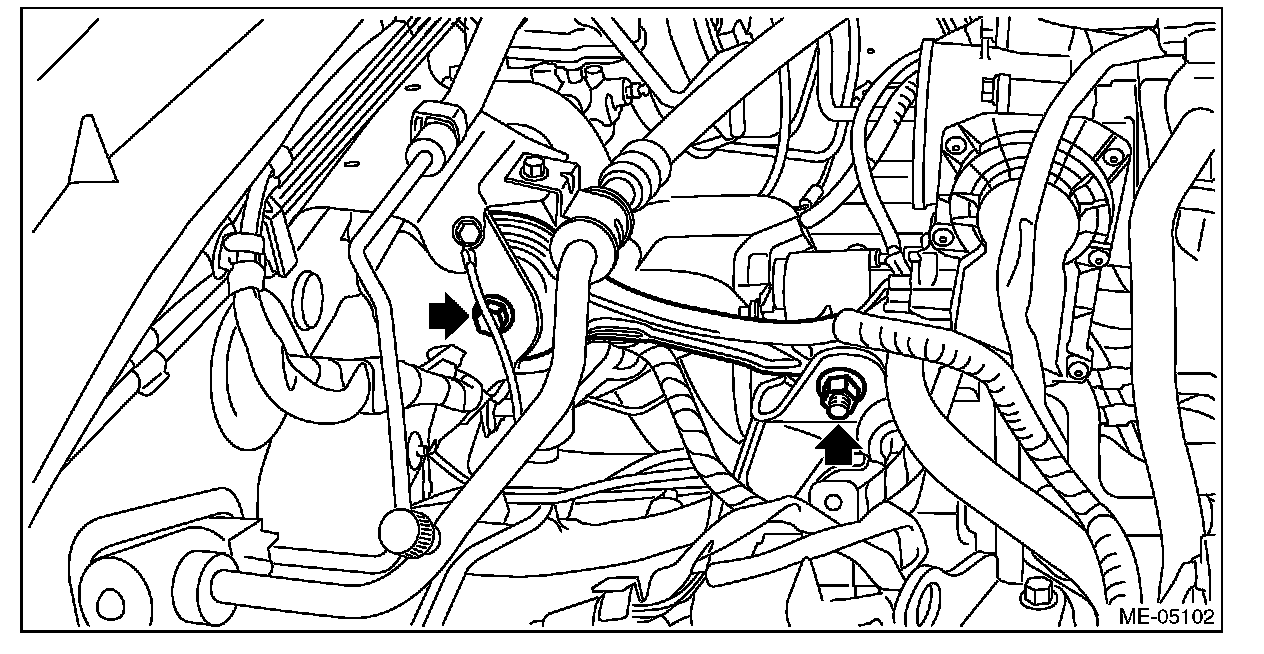 ME-05102