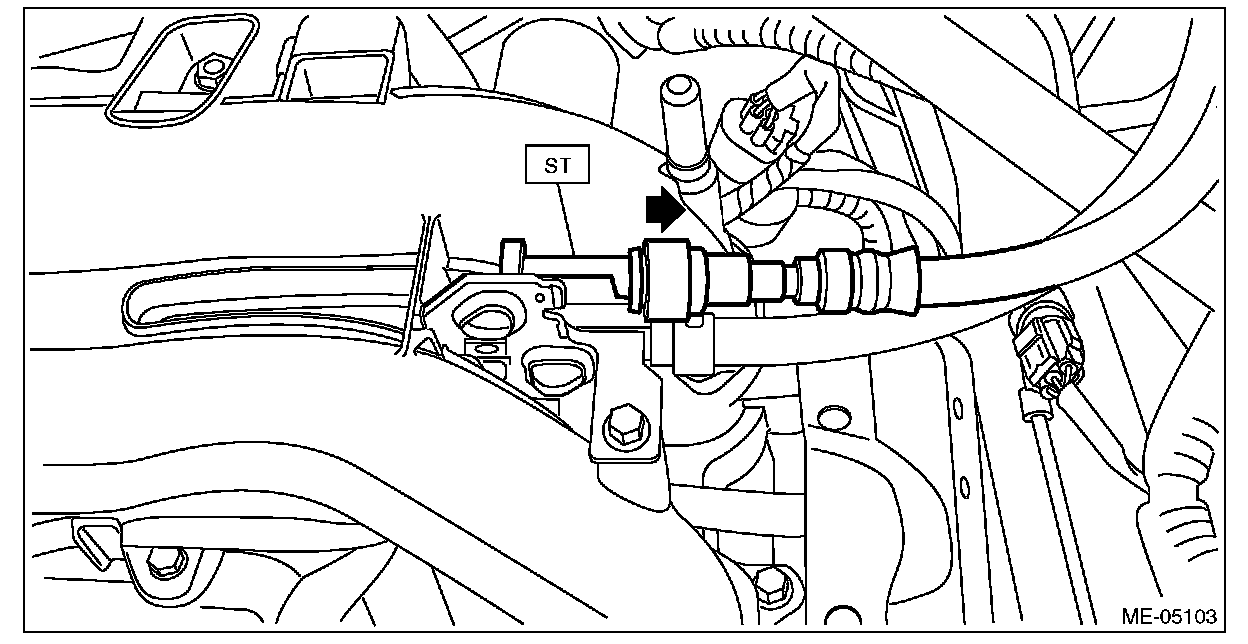 ST

ME-05103