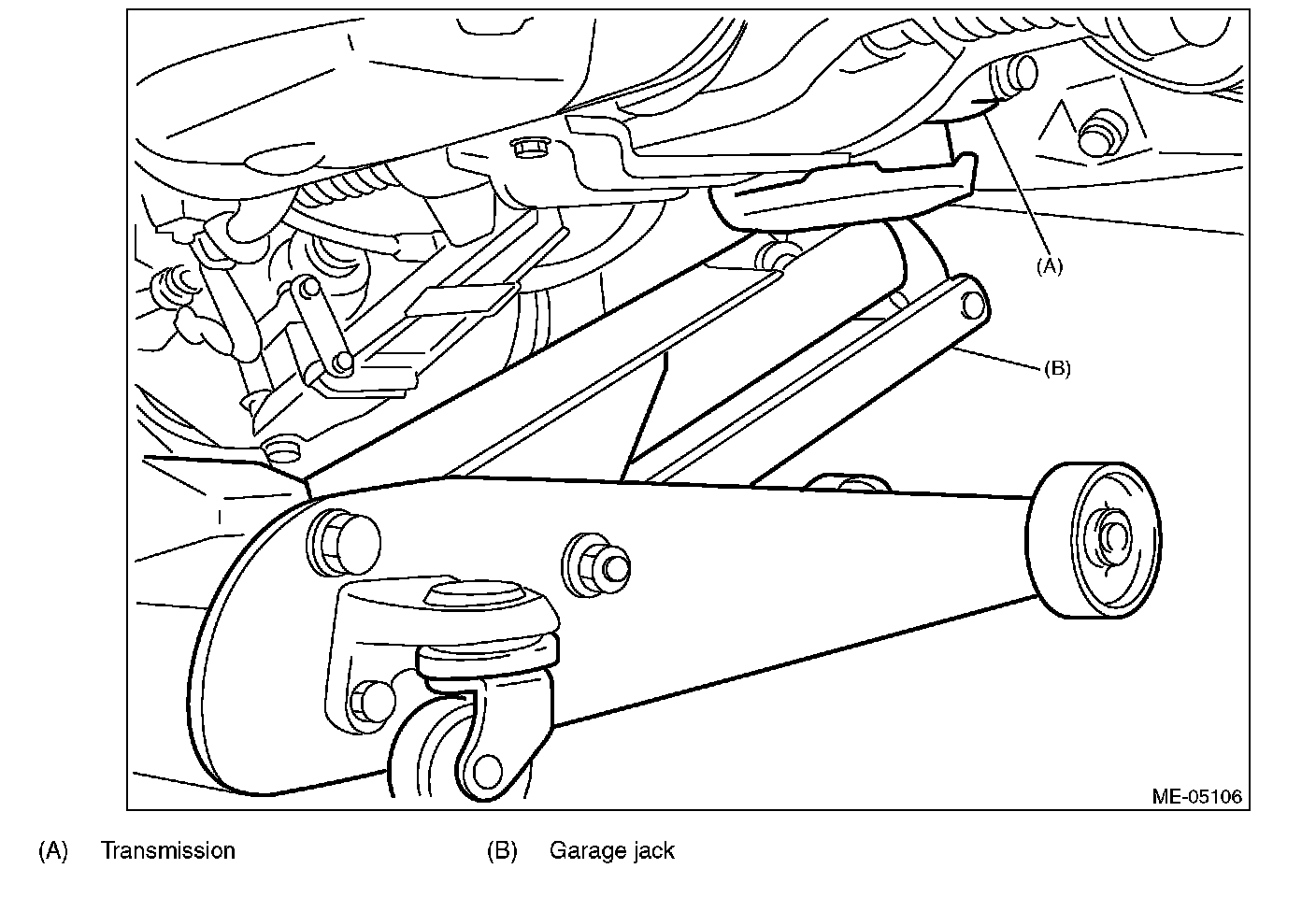 (A)

(B)

ME-05106

(A) Transmission

(B) Garage jack