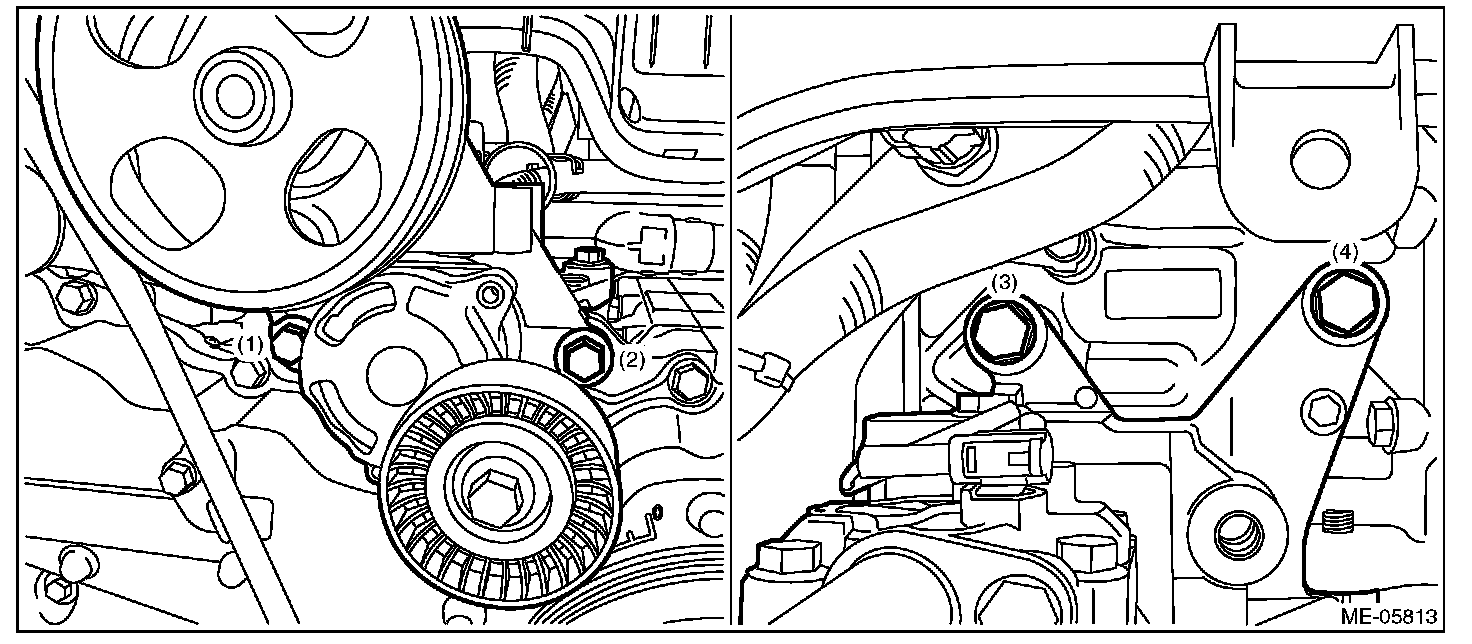 (1)
(2)
(3)
(4)
ME-05813