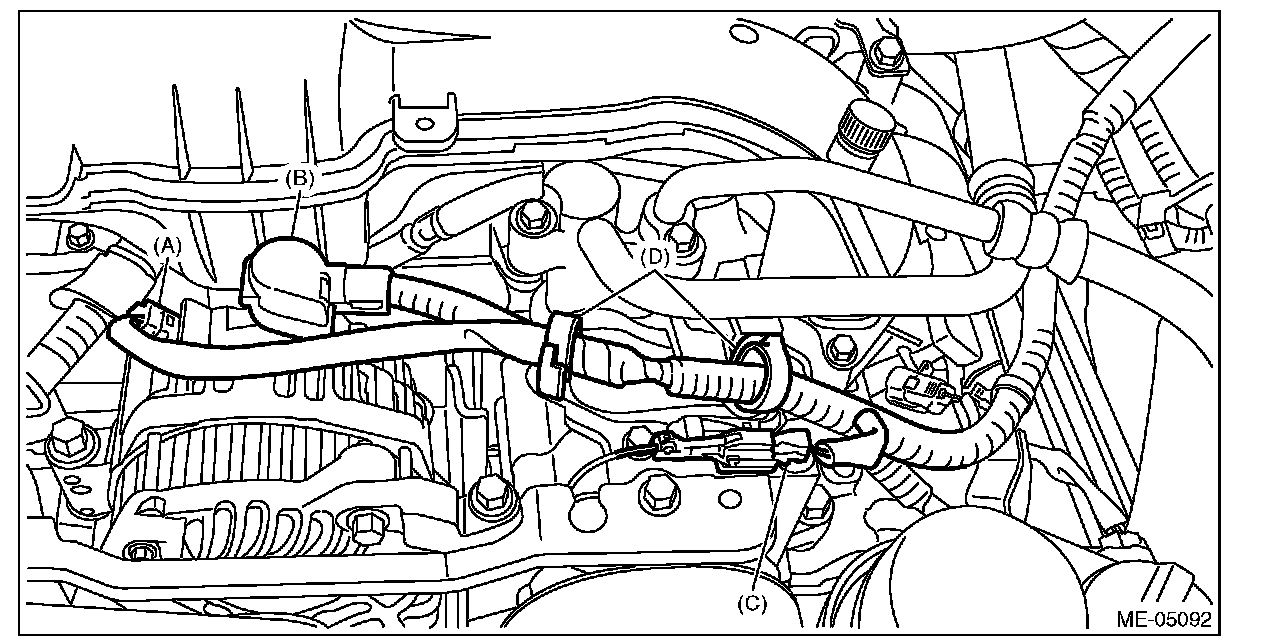 (B)
(A)
(D)
(C)
ME-05092