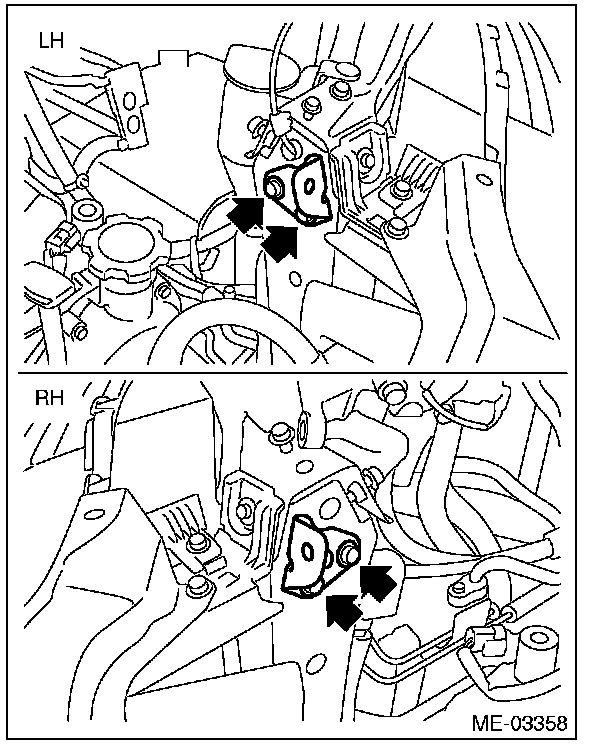 LH

RH

ME-03358