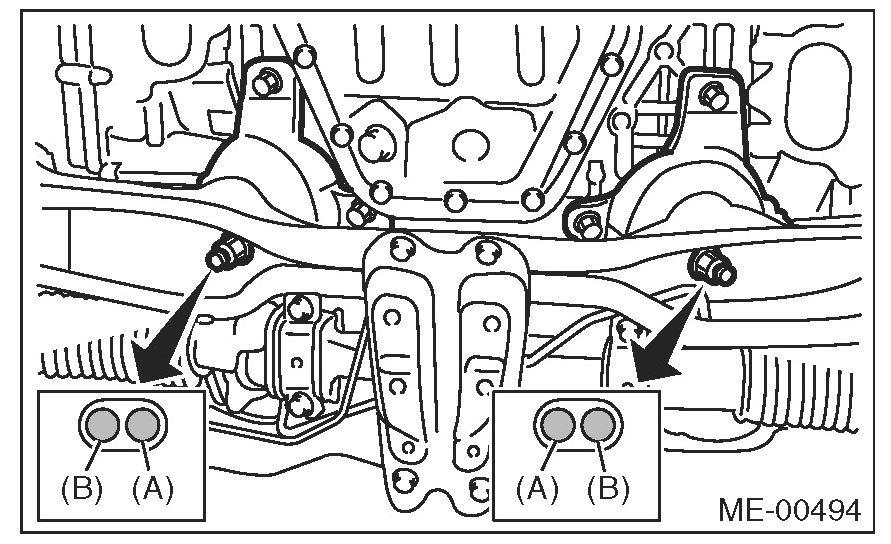 (B) (A)

(A) (B)

ME-00494