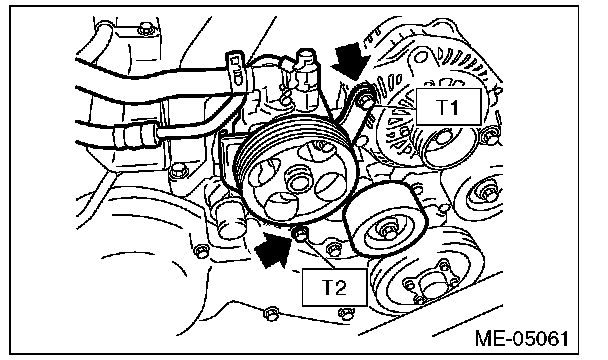 T1

T2

ME-05061