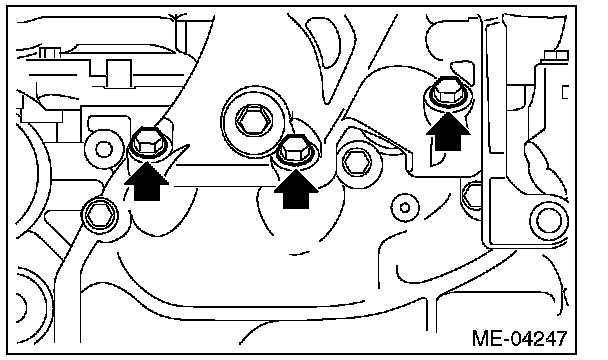 ME-04247