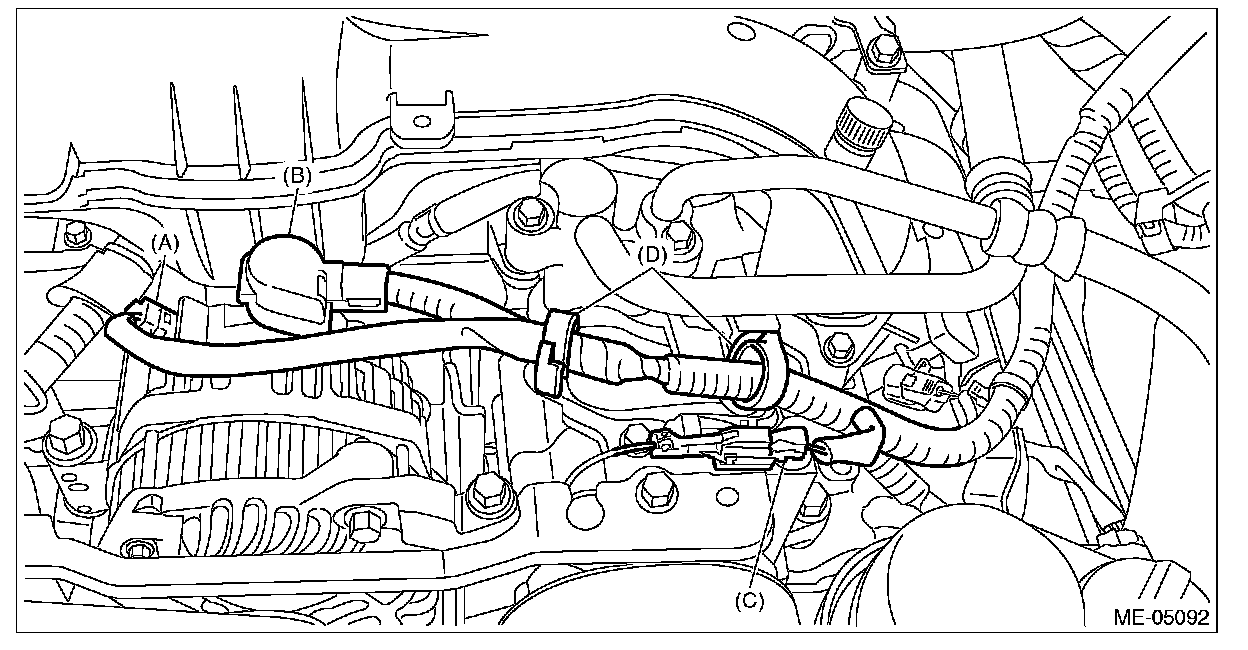 (B)
(A)
(D)
(C)
ME-05092