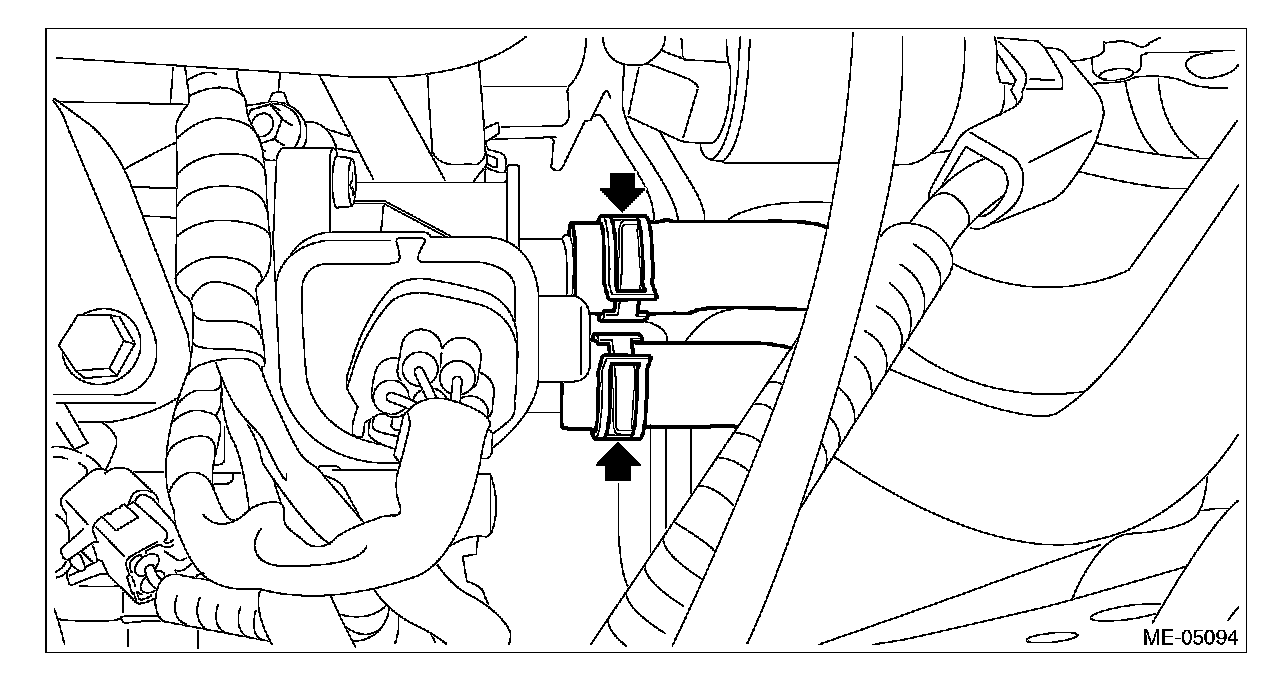 ME-05094