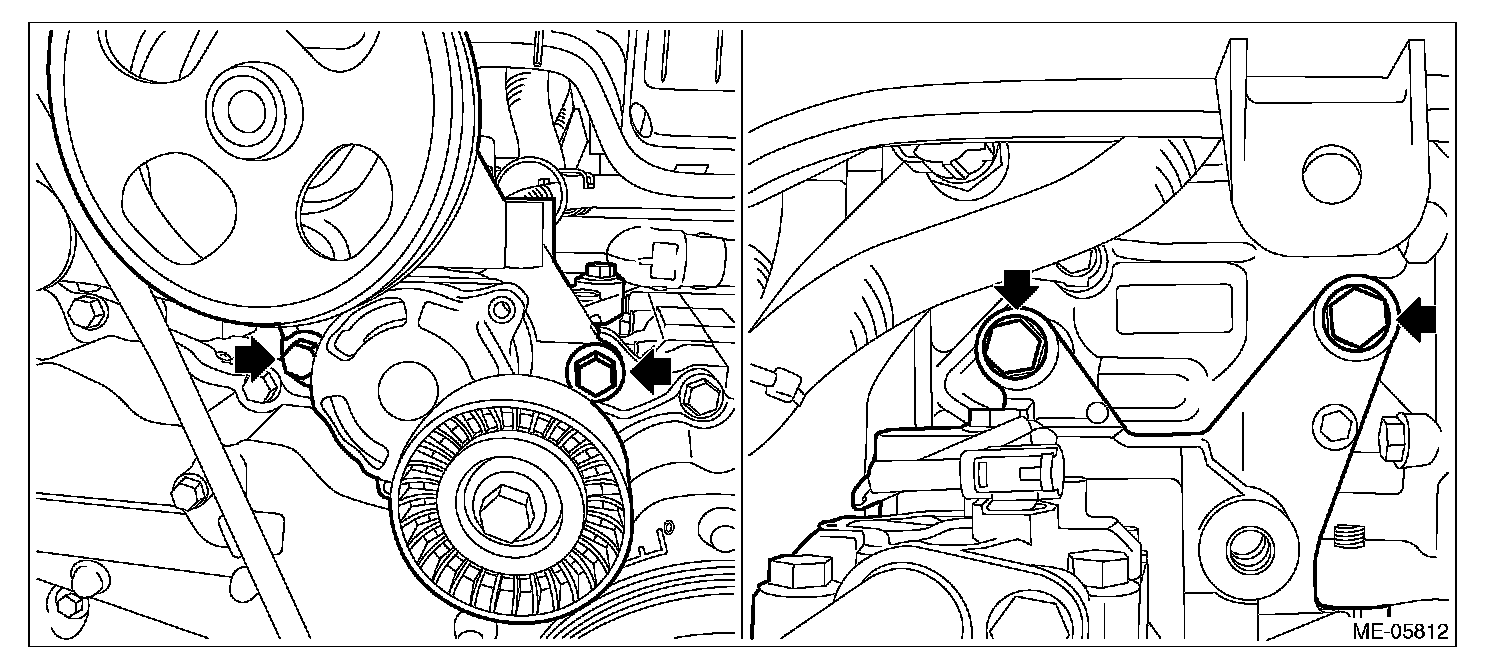 ME-05812