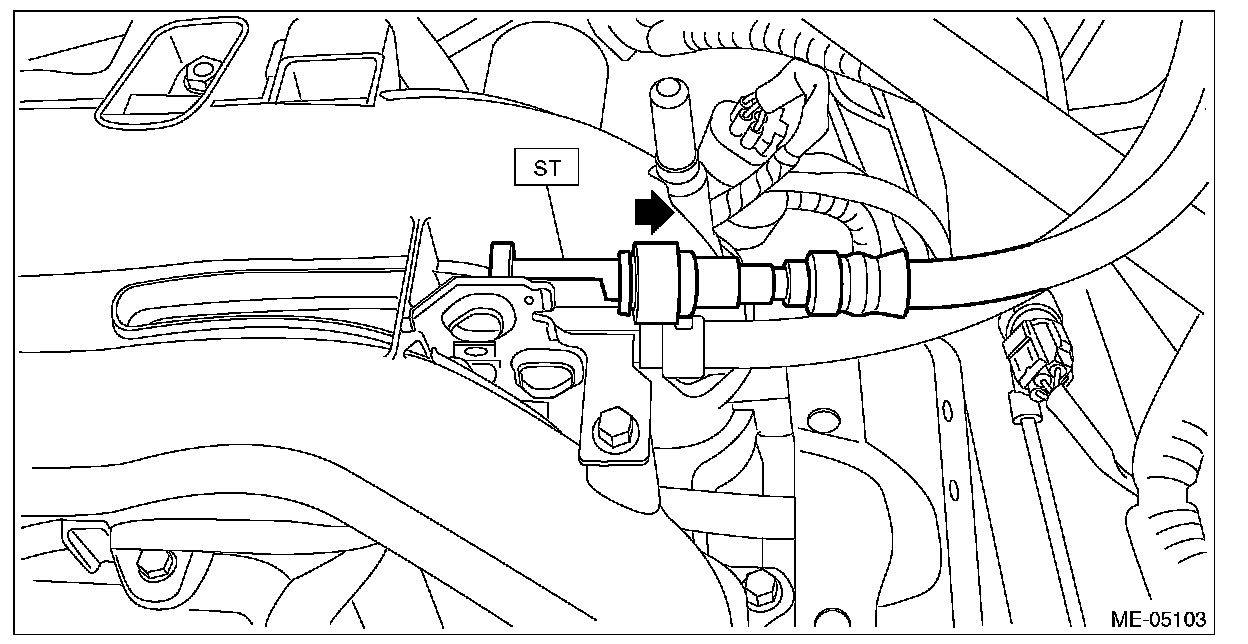 ST

ME-05103