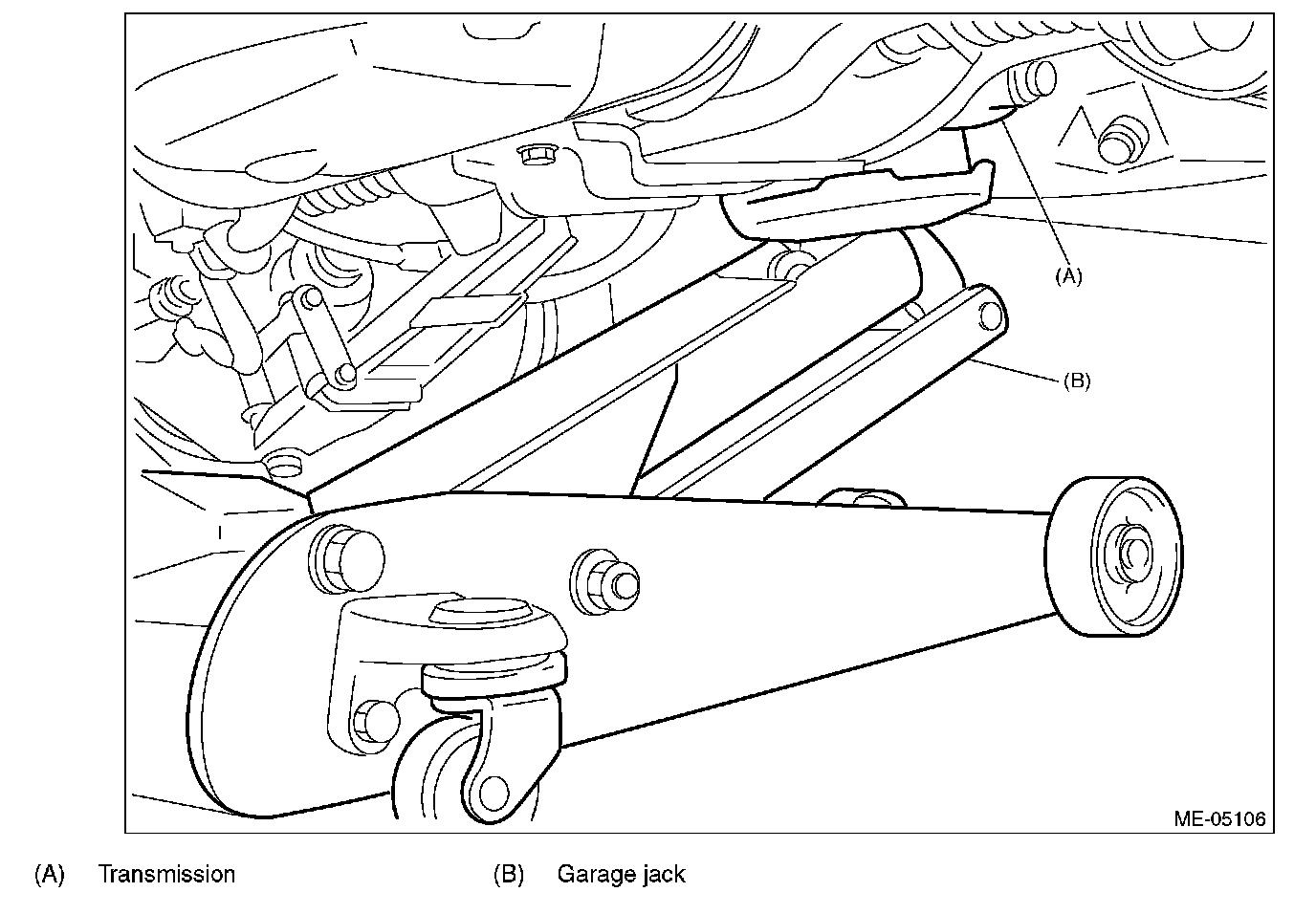 (A)

(B)

ME-05106

(A) Transmission

(B) Garage jack