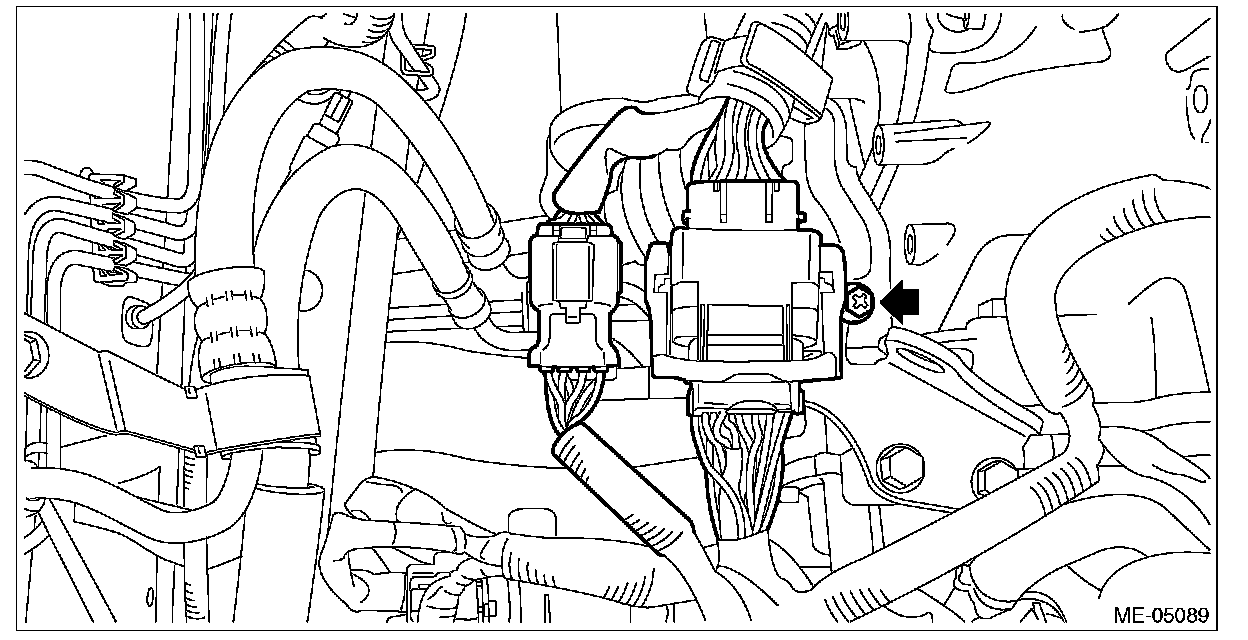 ME-05089