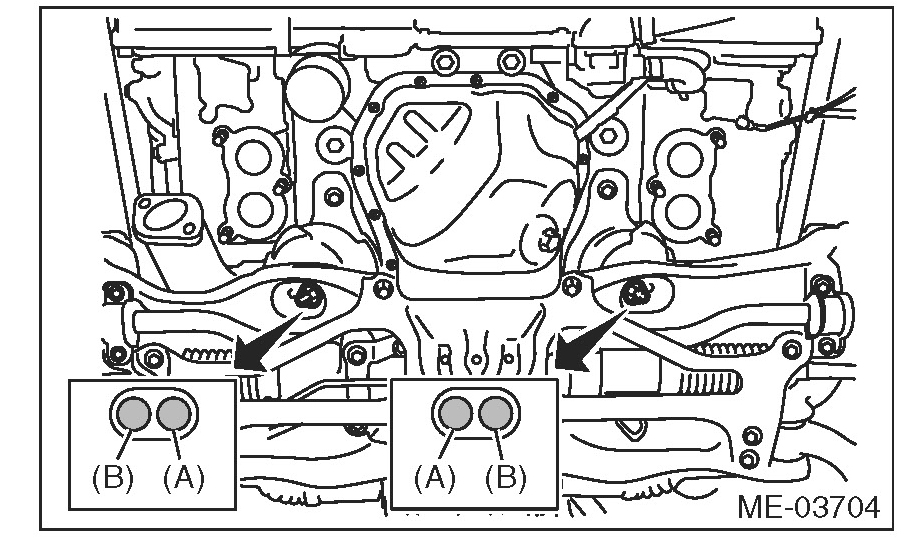 (B) (A)

(A) (B)

ME-03704