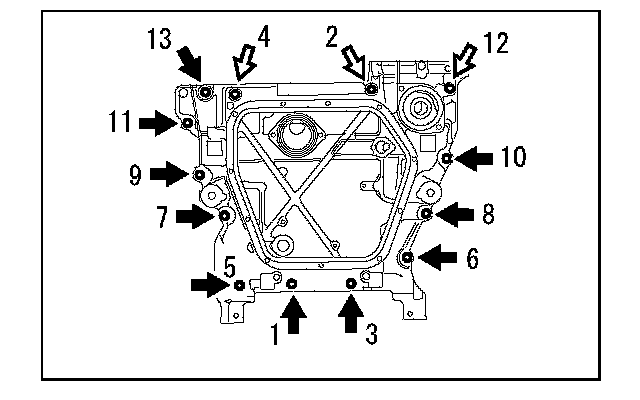 13
4
2
12
11
10
9
8
7
6
5
1
3