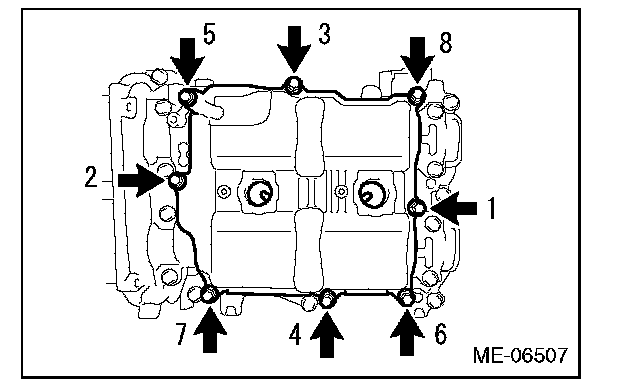 5
3
8
2
1
7
4
6
ME-06507