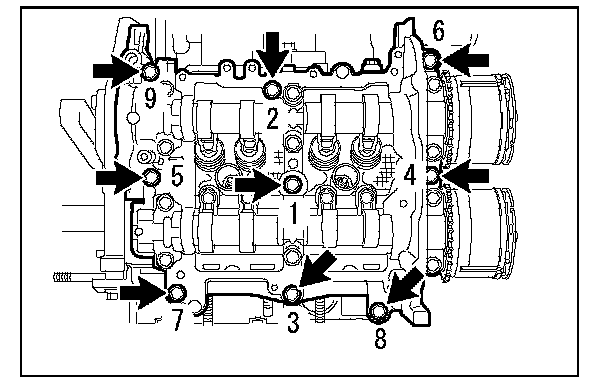 6
9
2
5
4
1
7
3
8