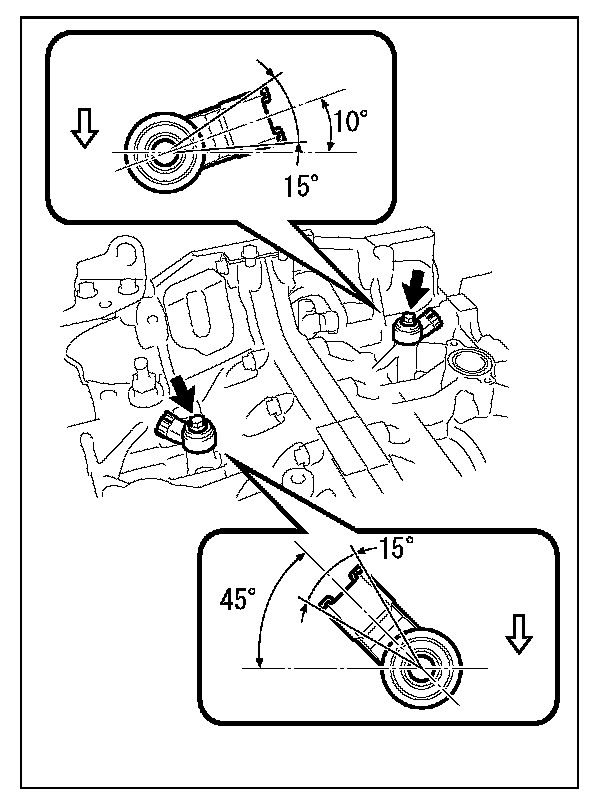 10°
15°
15°
45°