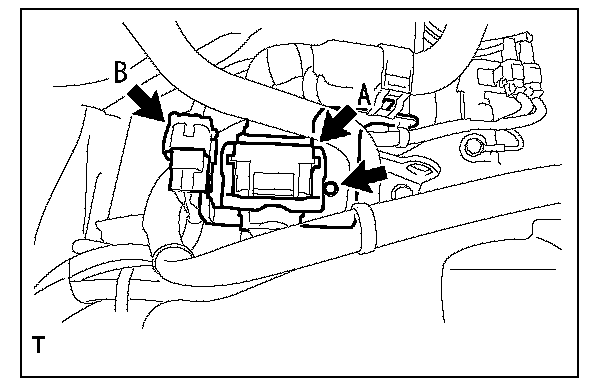 B
A
T