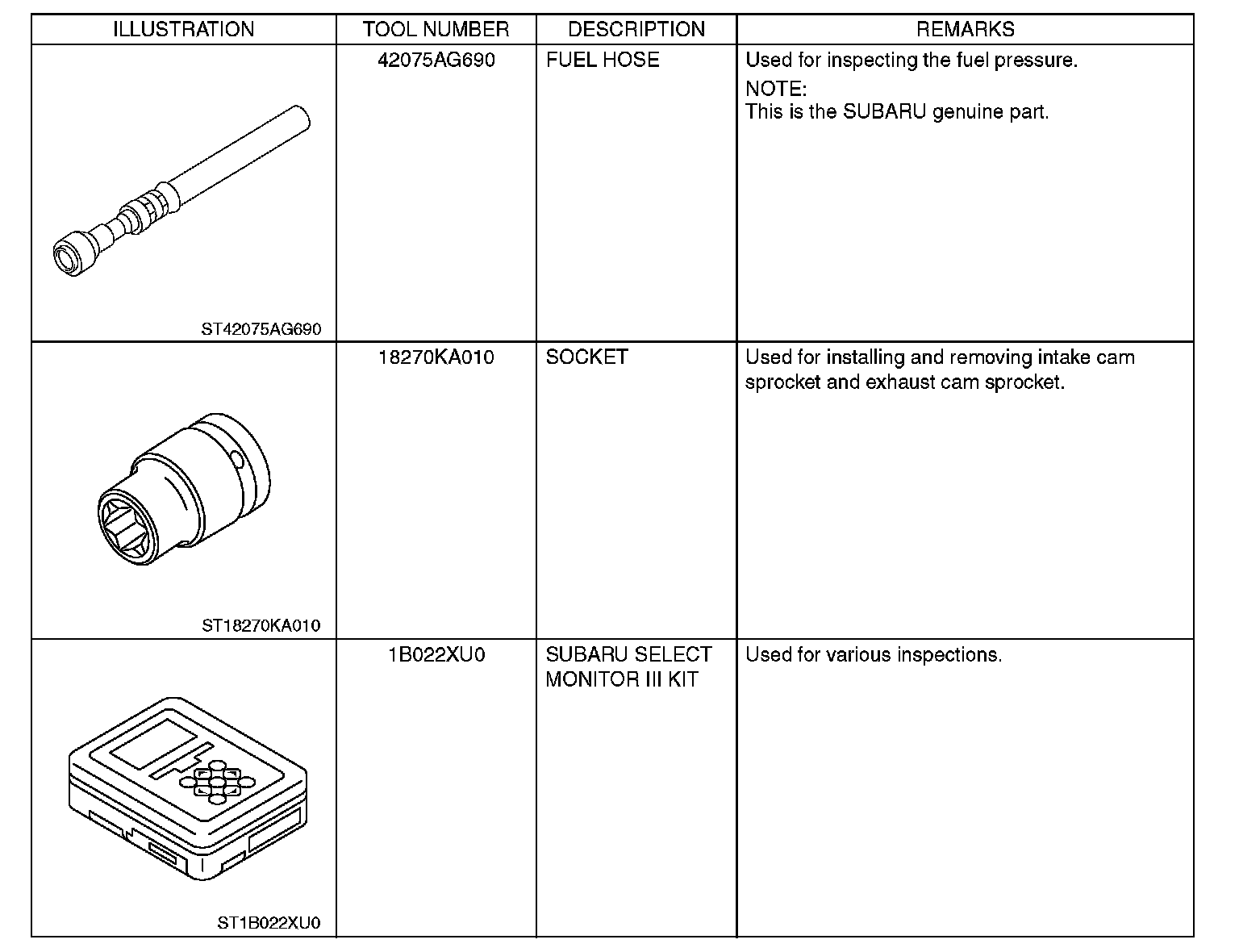 | ILLUSTRATION | TOOL NUMBER | DESCRIPTION | REMARKS |
|---|---|---|---|
| ST42075AG690 | 42075AG690 | FUEL HOSE | Used for inspecting the fuel pressure. NOTE: This is the SUBARU genuine part. |
| ST18270KA010 | 18270KA010 | SOCKET | Used for installing and removing intake cam sprocket and exhaust cam sprocket. |
| ST1B022XU0 | 1B022XU0 | SUBARU SELECT MONITOR III KIT | Used for various inspections. |