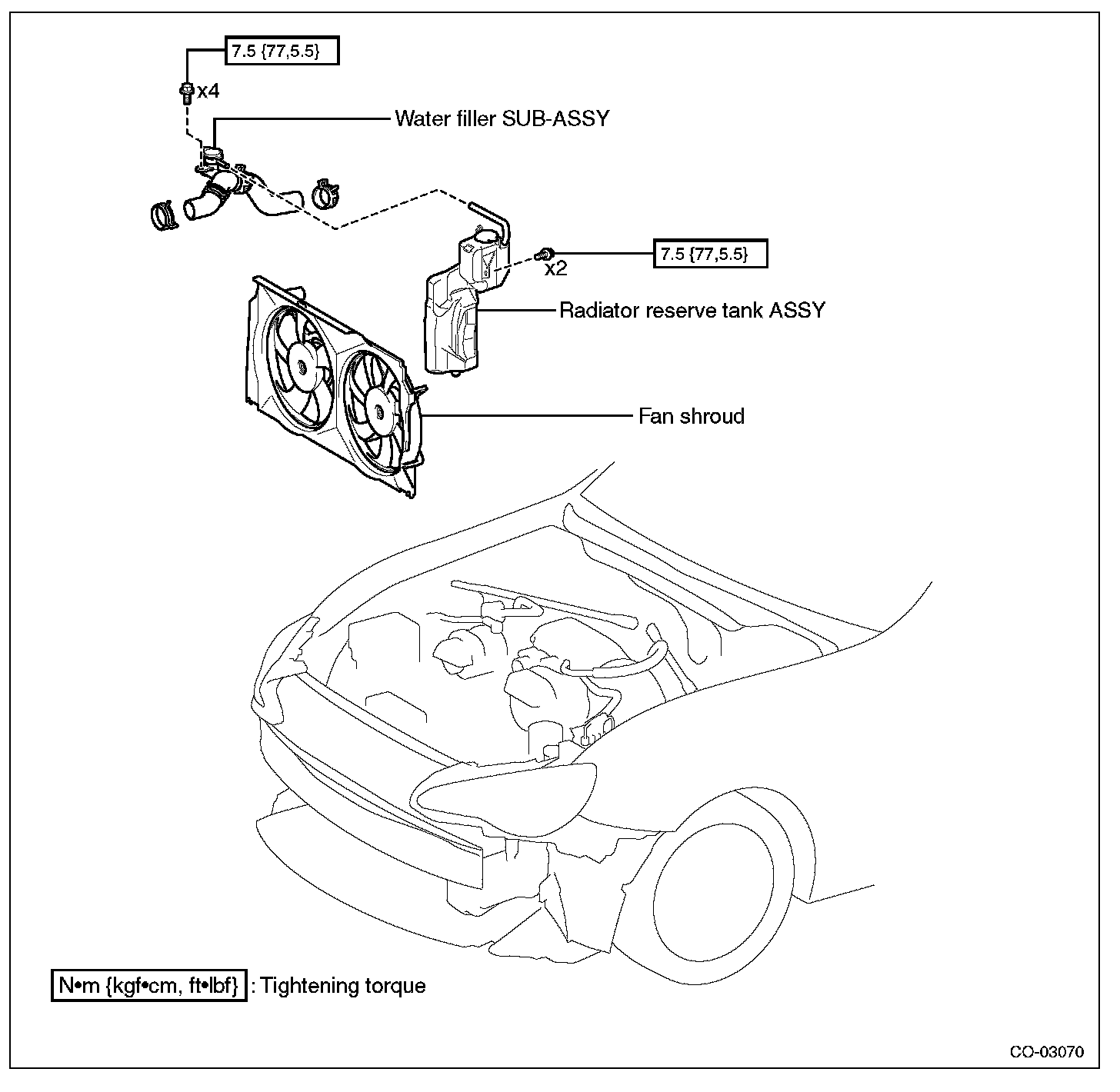 7.5 {77,5.5}

x4

Water filler SUB-ASSY

7.5 {77,5.5}

x2

Radiator reserve tank ASSY

Fan shroud

N•m {kgf•cm, ft•lbf} : Tightening torque

CO-03070