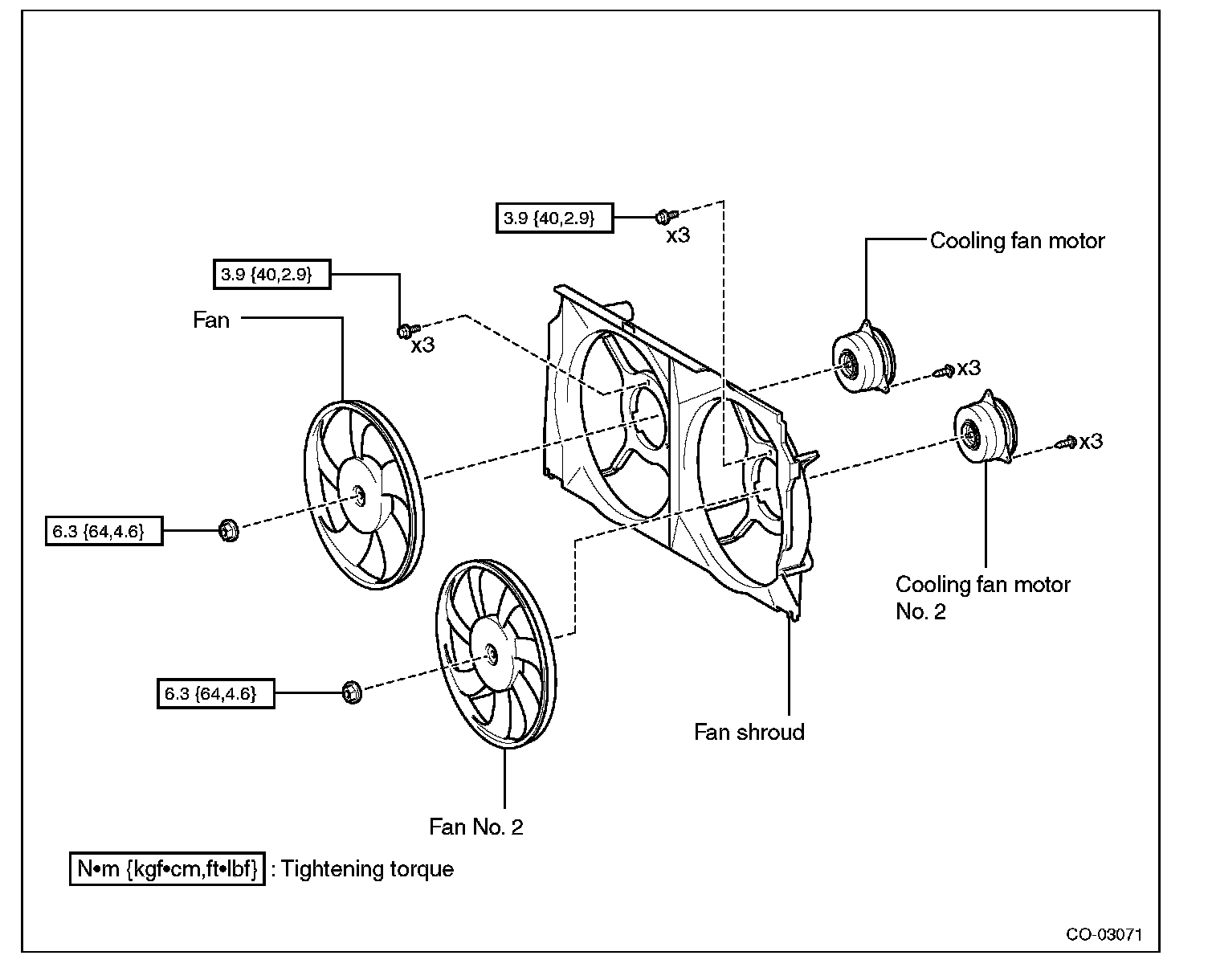 3.9 {40,2.9}

x3

Cooling fan motor

3.9 {40,2.9}

Fan

x3

x3

x3

6.3 {64,4.6}

Cooling fan motor No. 2

6.3 {64,4.6}

Fan shroud

Fan No. 2

N•m {kgf•cm,ft•lbf} : Tightening torque

CO-03071