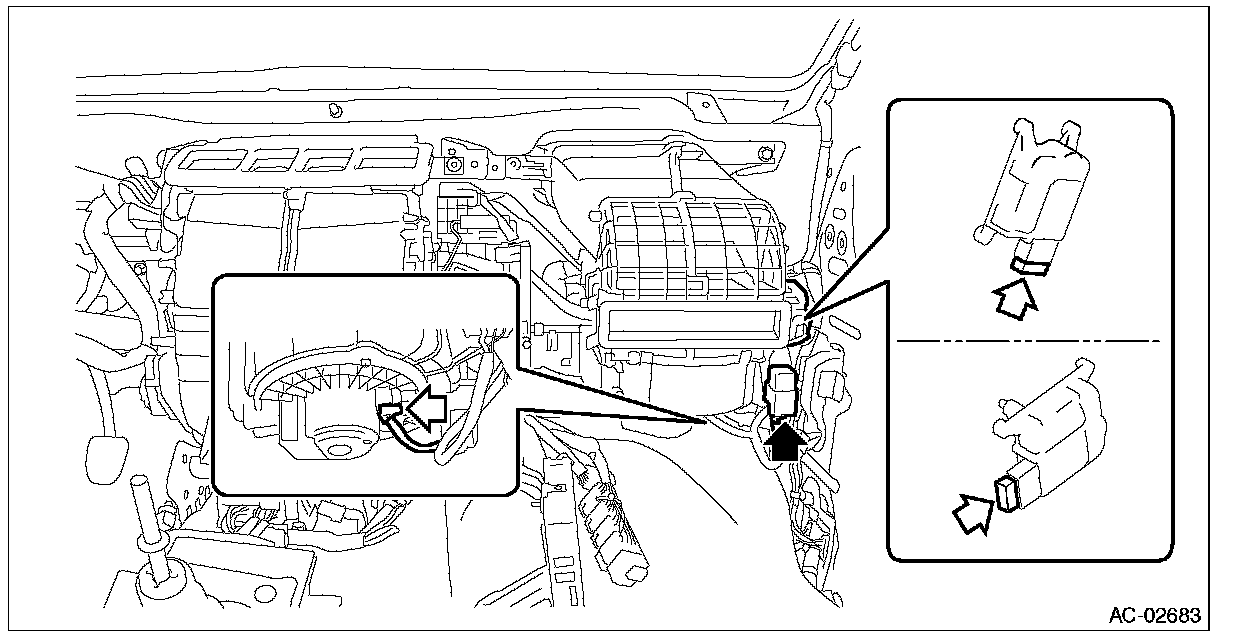 AC-02683