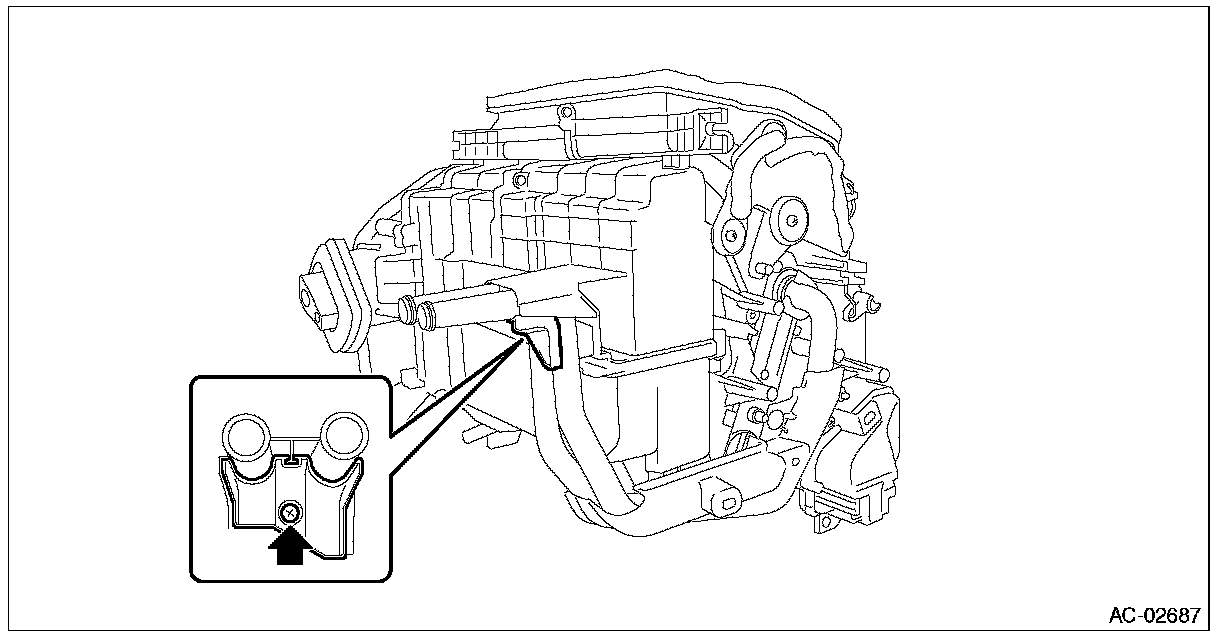 AC-02687