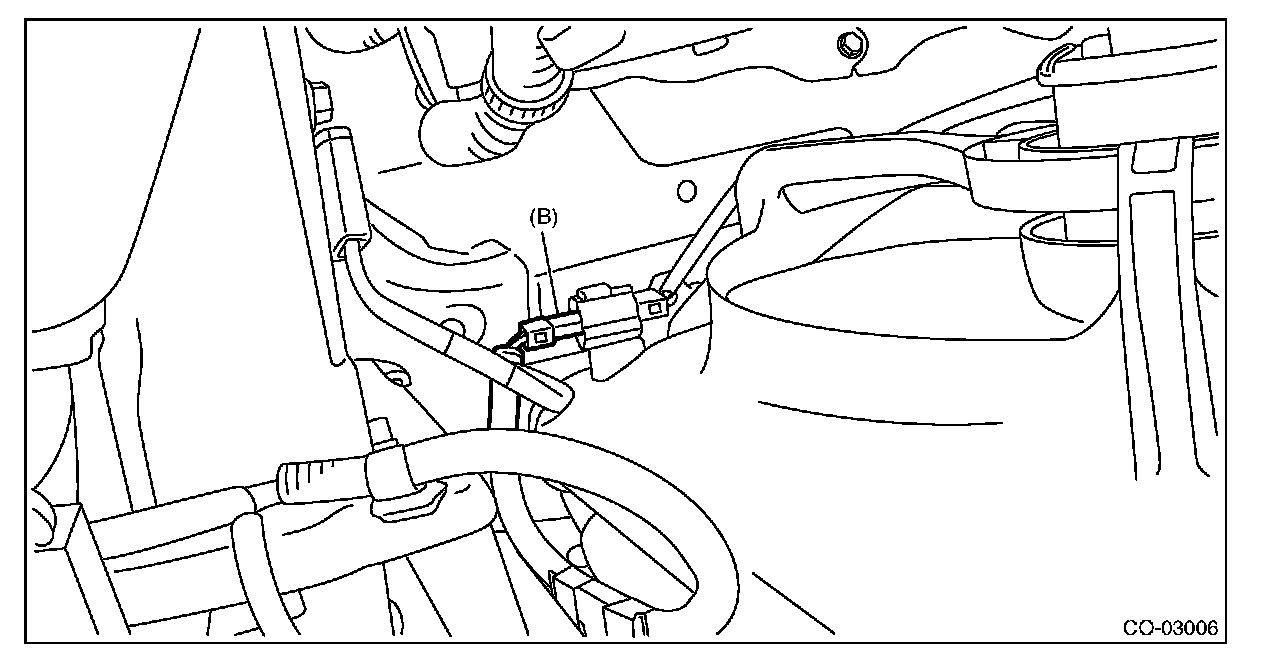 (B)

CO-03006