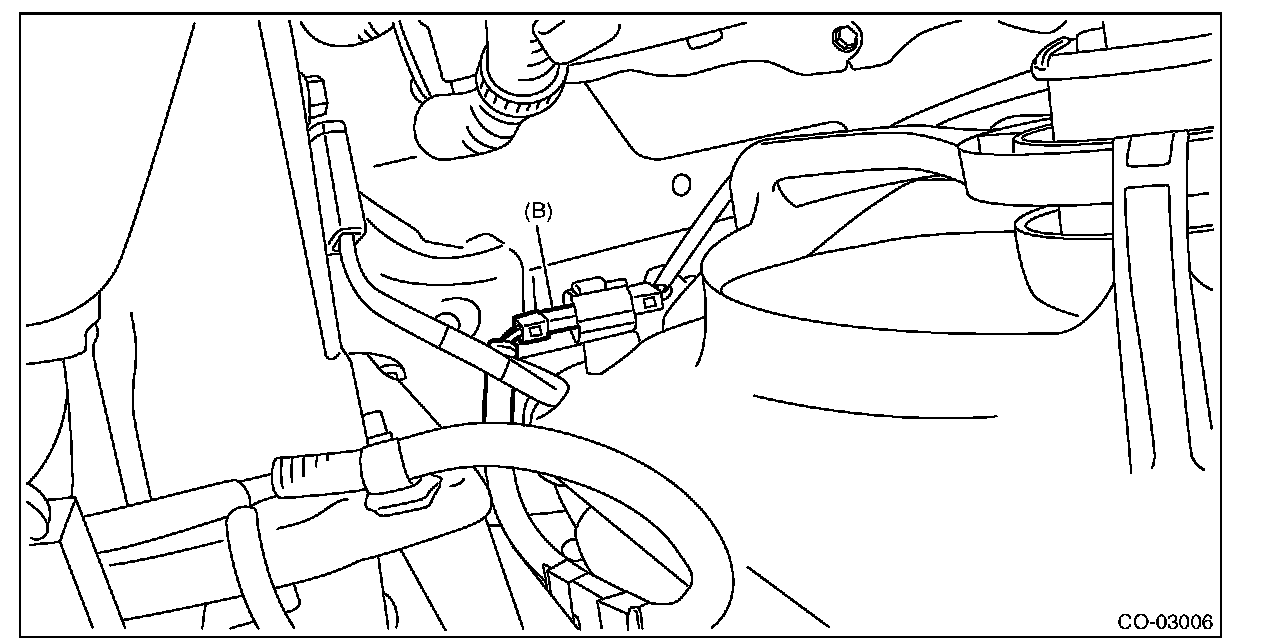 (B)

CO-03006