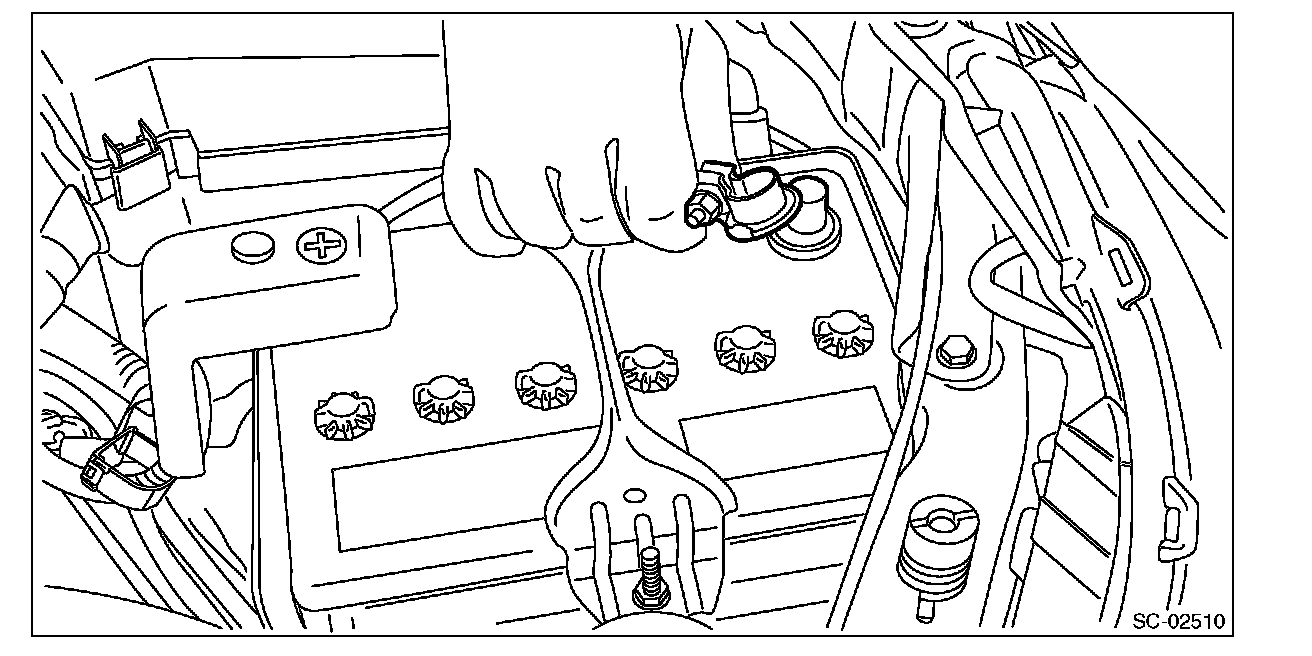 SC-02510