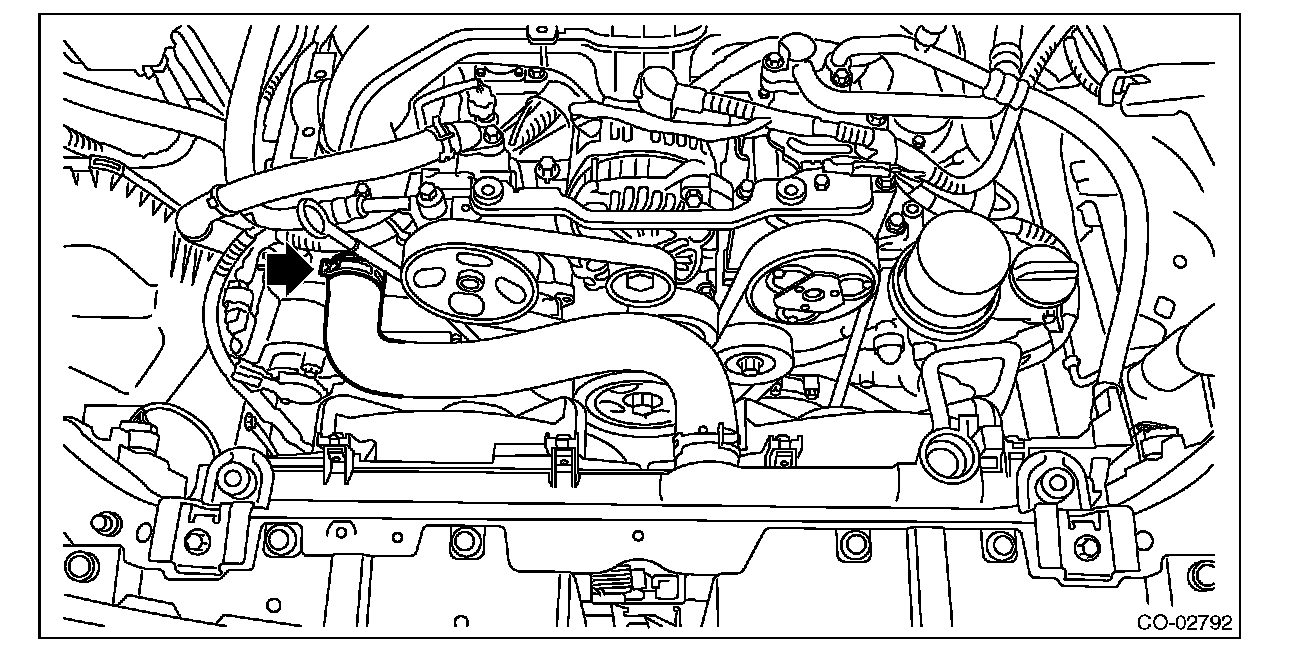 CO-02792