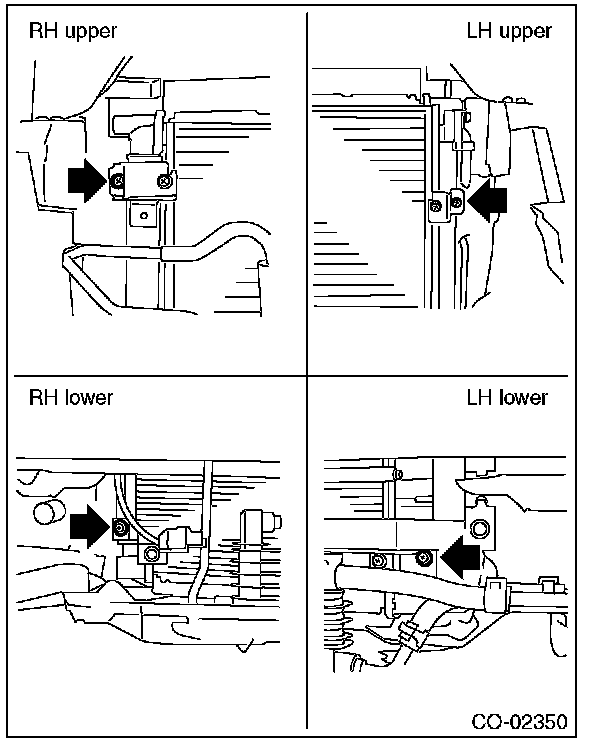 RH upper

LH upper

RH lower

LH lower

CO-02350