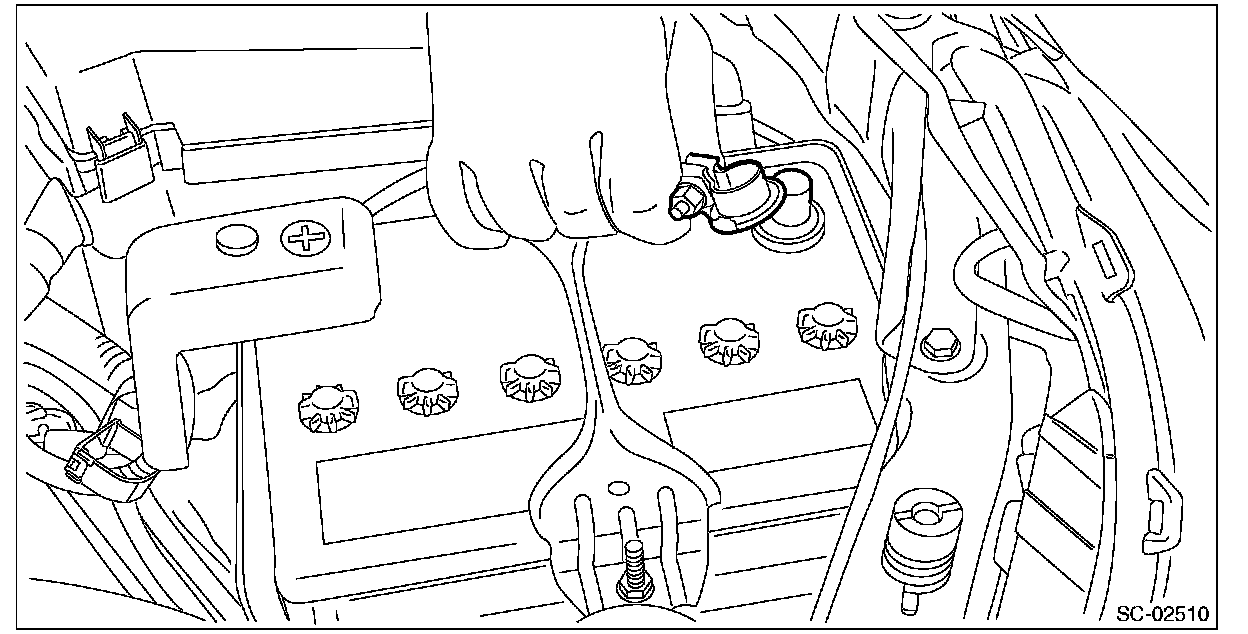 SC-02510