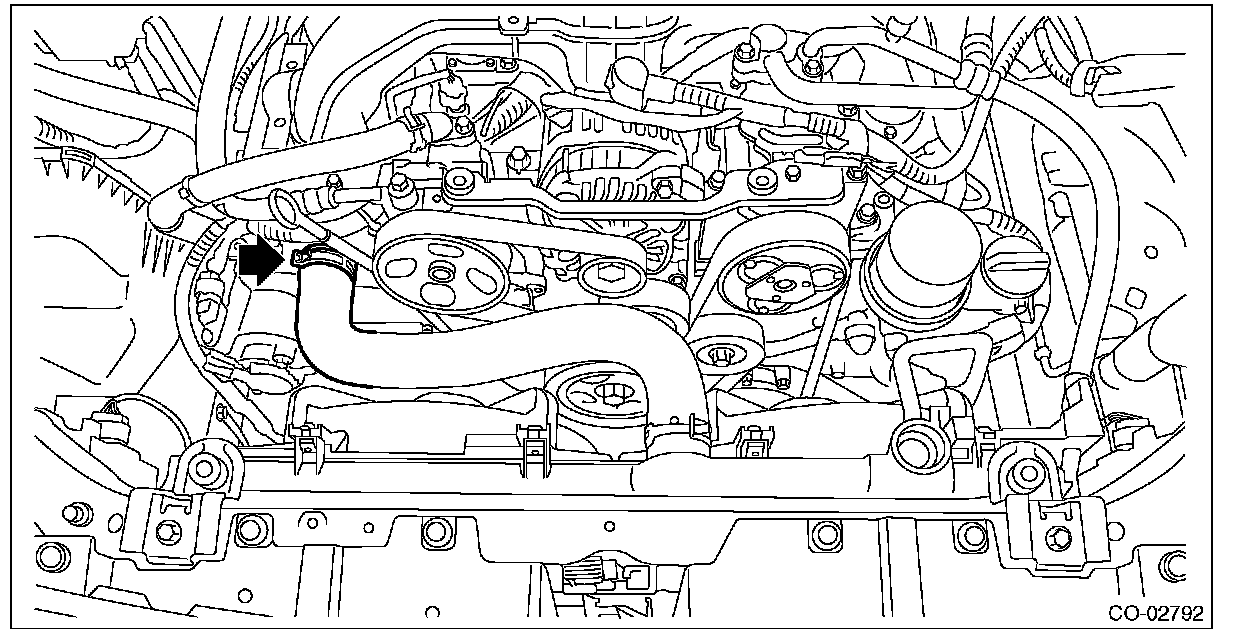 CO-02792