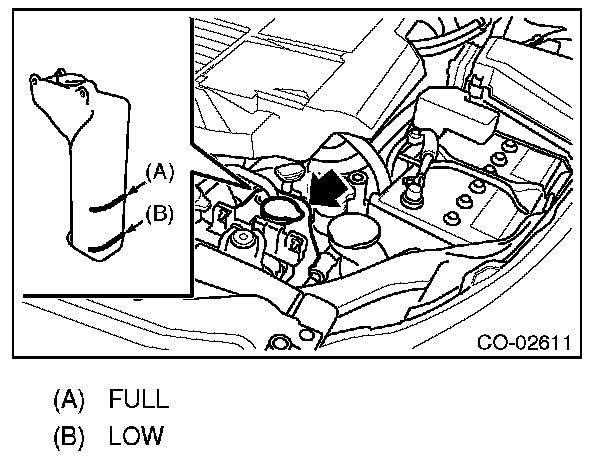 (A)
(B)
CO-02611

(A) FULL
(B) LOW