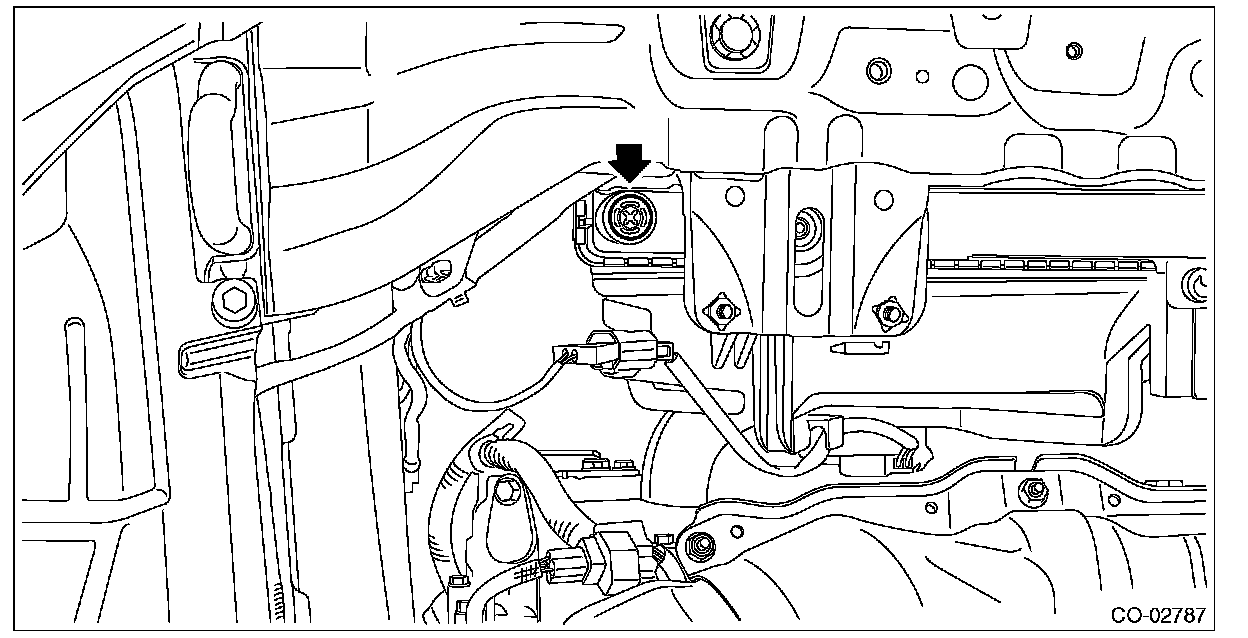 CO-02787