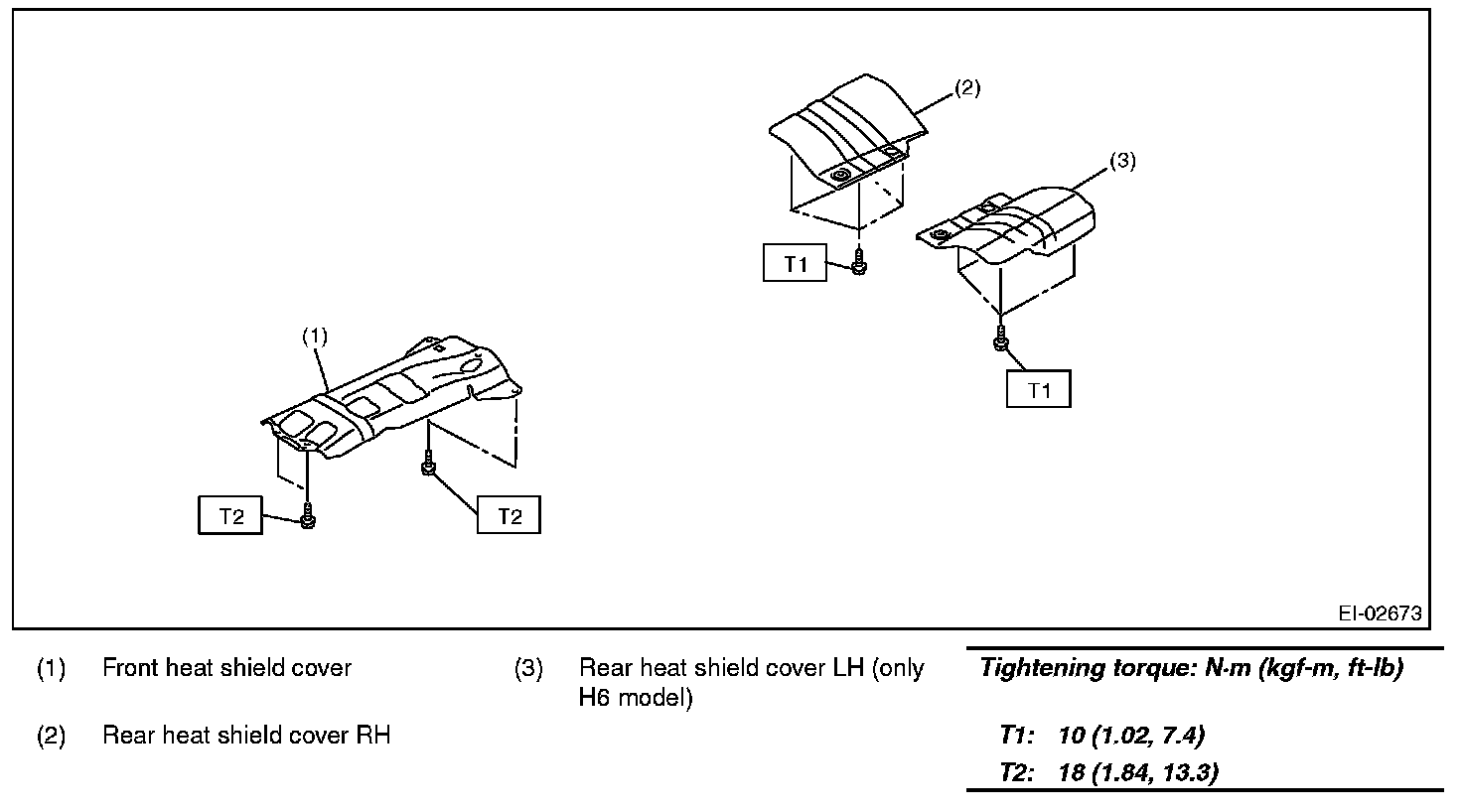 (2)

(3)

T1

T1

(1)

T2

T2

EI-02673

(1) Front heat shield cover

(2) Rear heat shield cover RH

(3) Rear heat shield cover LH (only H6 model)

Tightening torque: N·m (kgf-m, ft-lb)

T1: 10 (1.02, 7.4)

T2: 18 (1.84, 13.3)