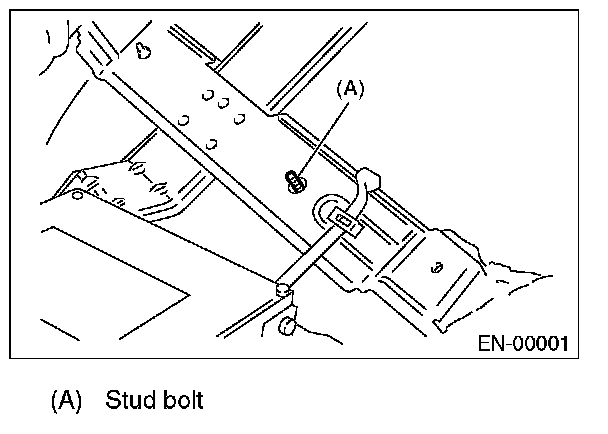 (A)

EN-00001

(A) Stud bolt