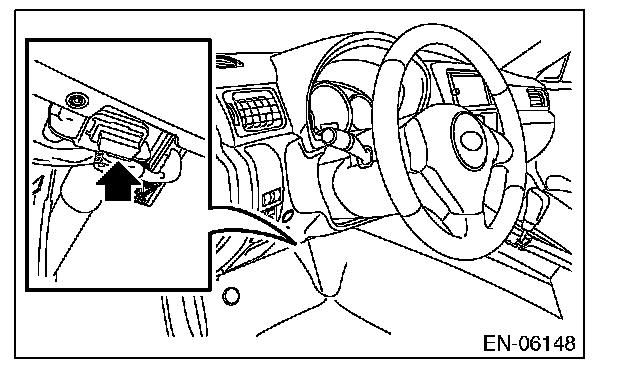 EN-06148