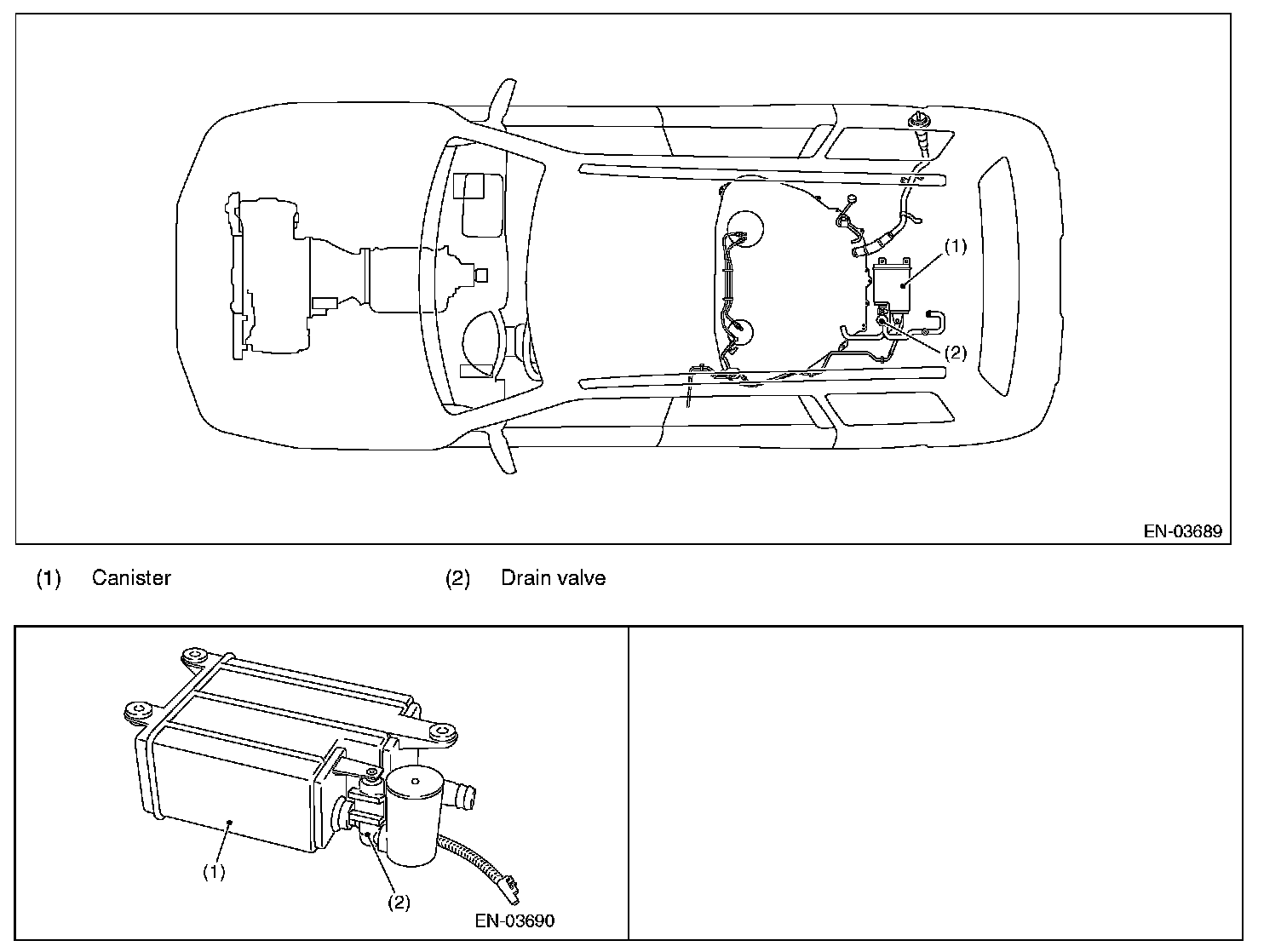 (1)

(2)

EN-03689

(1) Canister

(2) Drain valve

(1)

(2)

EN-03690