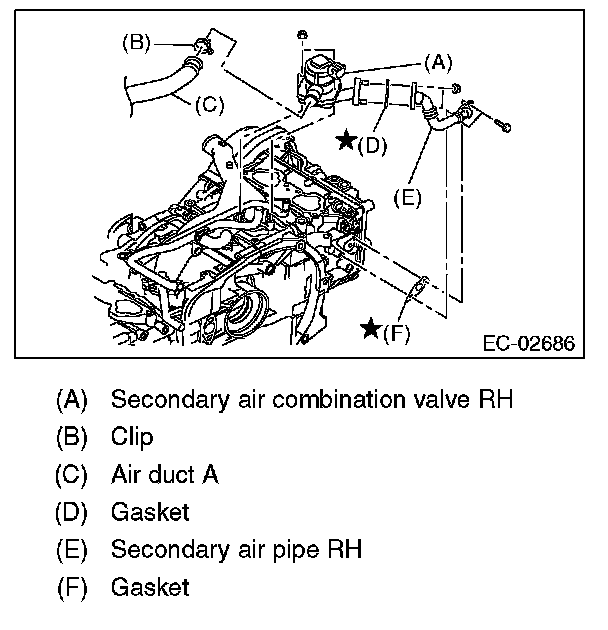 (B)
(A)
(C)
★(D)
(E)
★(F)
EC-02686

(A) Secondary air combination valve RH
(B) Clip
(C) Air duct A
(D) Gasket
(E) Secondary air pipe RH
(F) Gasket