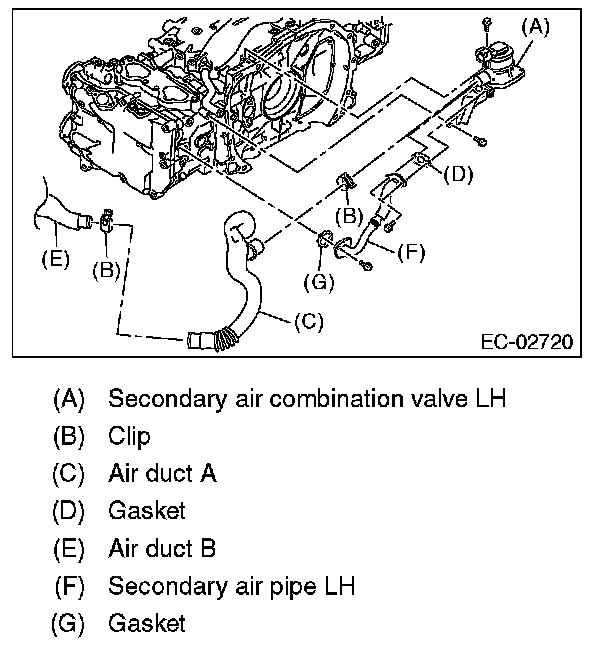 (A)
(D)
(B)
(F)
(E)
(B)
(G)
(C)
EC-02720

(A) Secondary air combination valve LH
(B) Clip
(C) Air duct A
(D) Gasket
(E) Air duct B
(F) Secondary air pipe LH
(G) Gasket