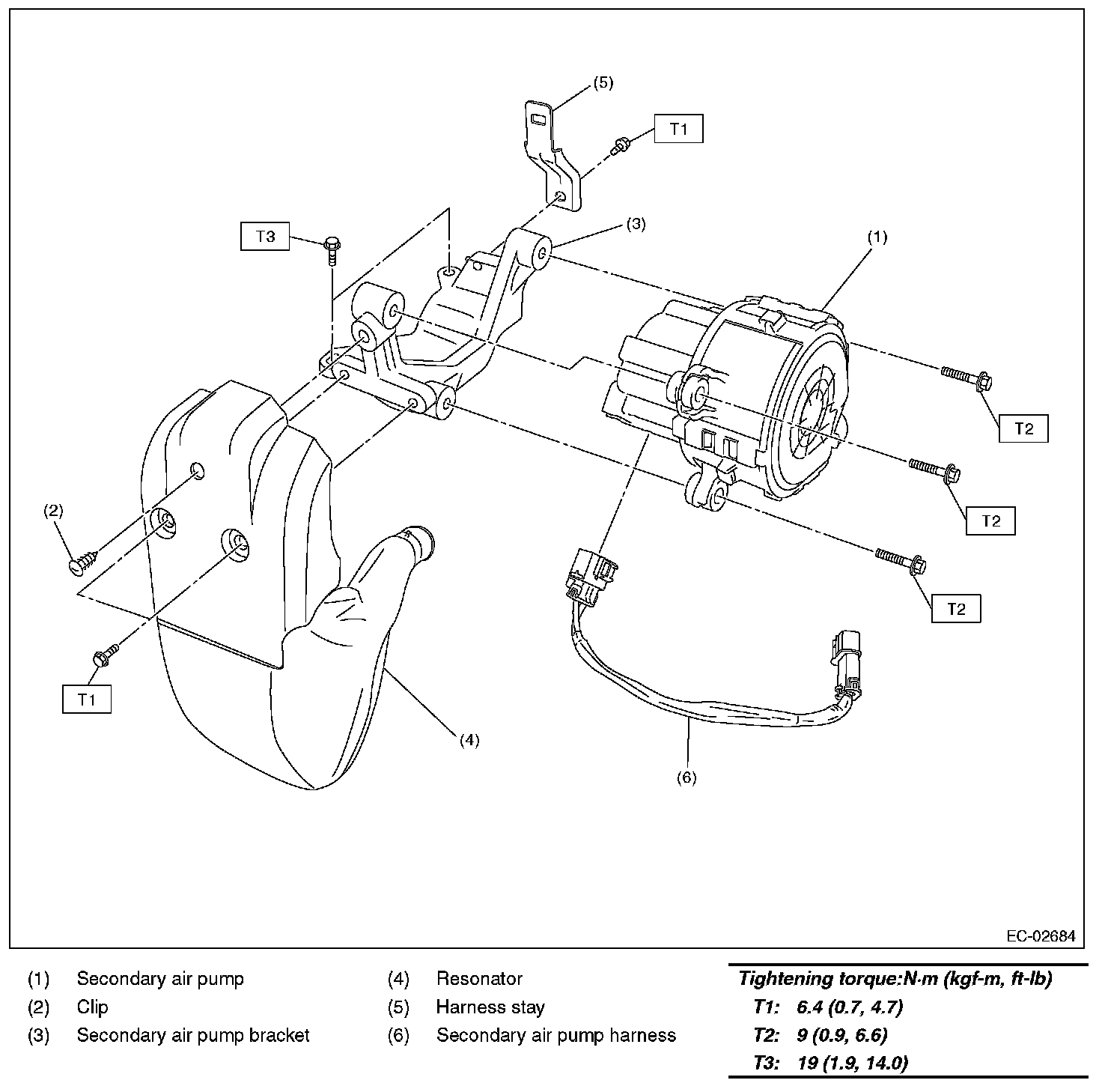 (5)
T1
T3
(3)
(1)
T2
T2
T2
(2)
T1
(4)
(6)
EC-02684

(1) Secondary air pump
(2) Clip
(3) Secondary air pump bracket

(4) Resonator
(5) Harness stay
(6) Secondary air pump harness

Tightening torque:N·m (kgf-m, ft-lb)
T1: 6.4 (0.7, 4.7)
T2: 9 (0.9, 6.6)
T3: 19 (1.9, 14.0)