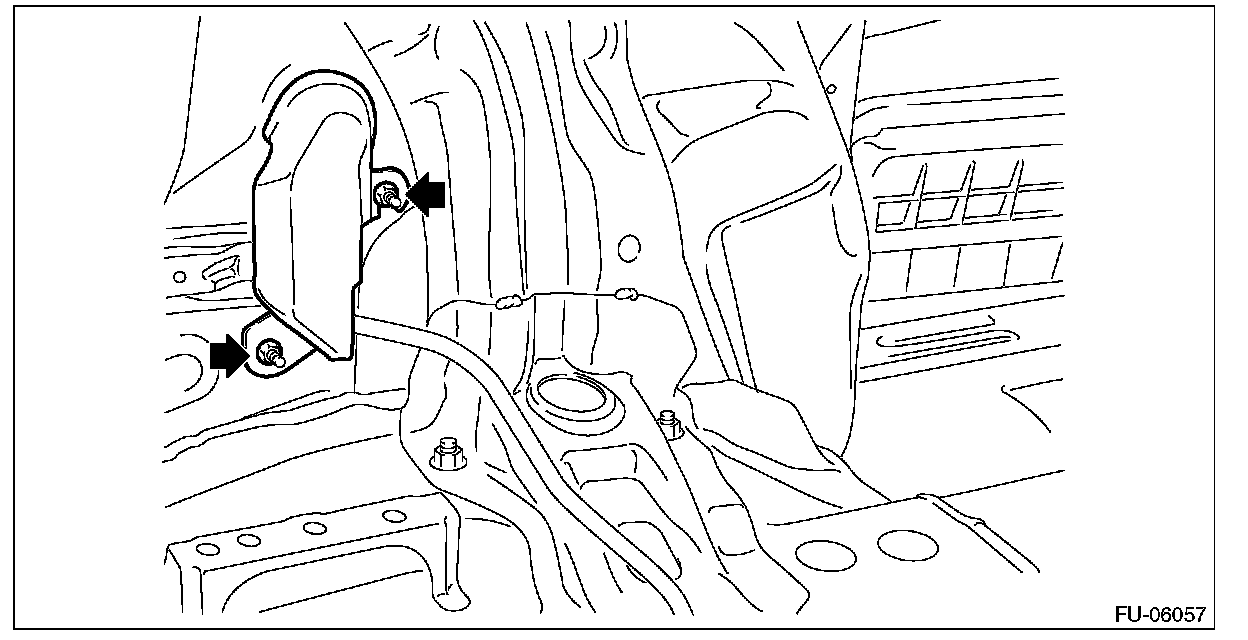 FU-06057