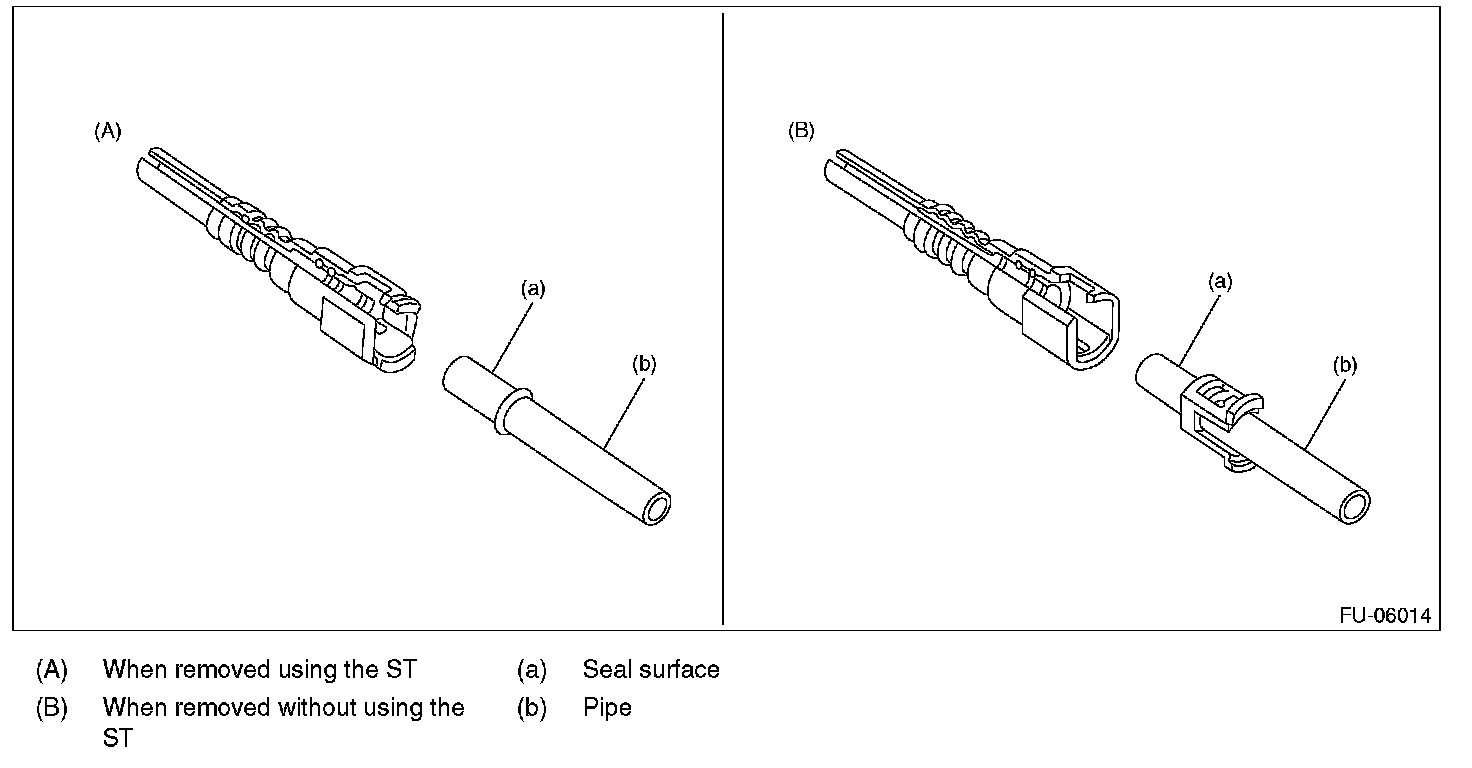 (A)

(a)

(b)

(B)

(a)

(b)

FU-06014

(A) When removed using the ST
(B) When removed without using the ST

(a) Seal surface
(b) Pipe